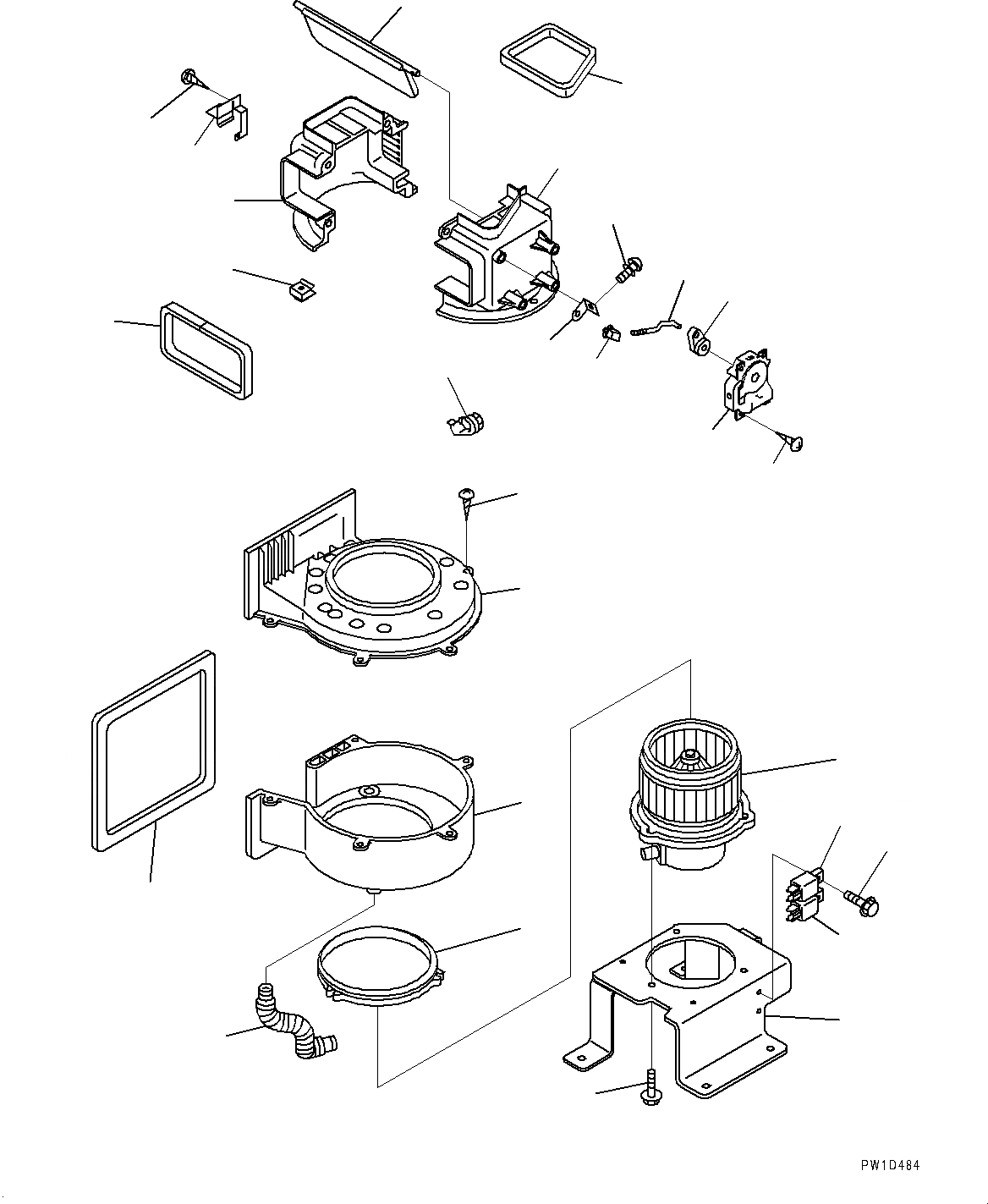 PW1D484