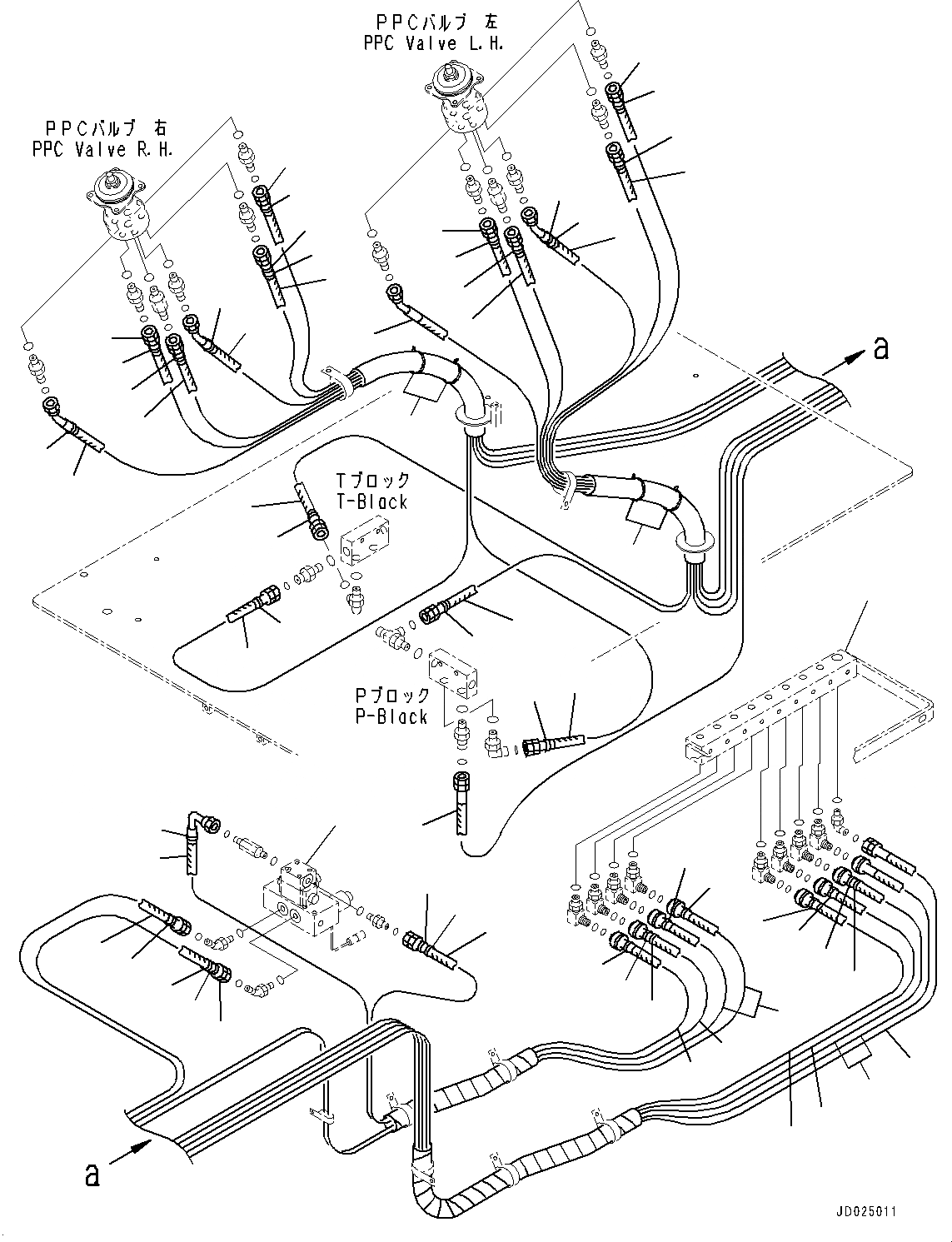 PPCバルブ 左
PPC Valve L.H.

PPCバルブ 右
PPC Valve R.H.

a

Tブロック
T-Black

Pブロック
P-Black

a

JD025011