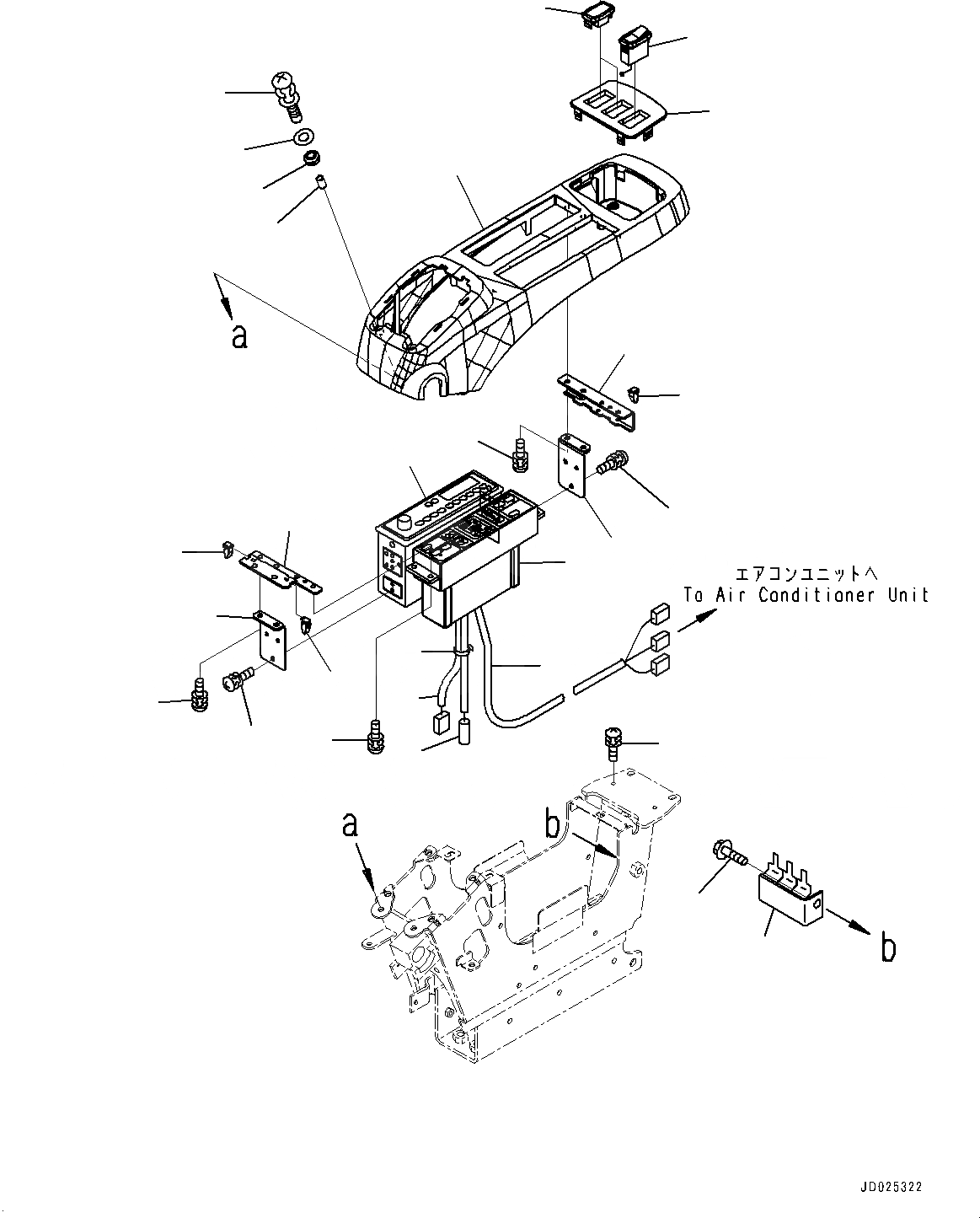 a

エアコンユニットへ
To Air Conditioner Unit

a

b

b

JD025322