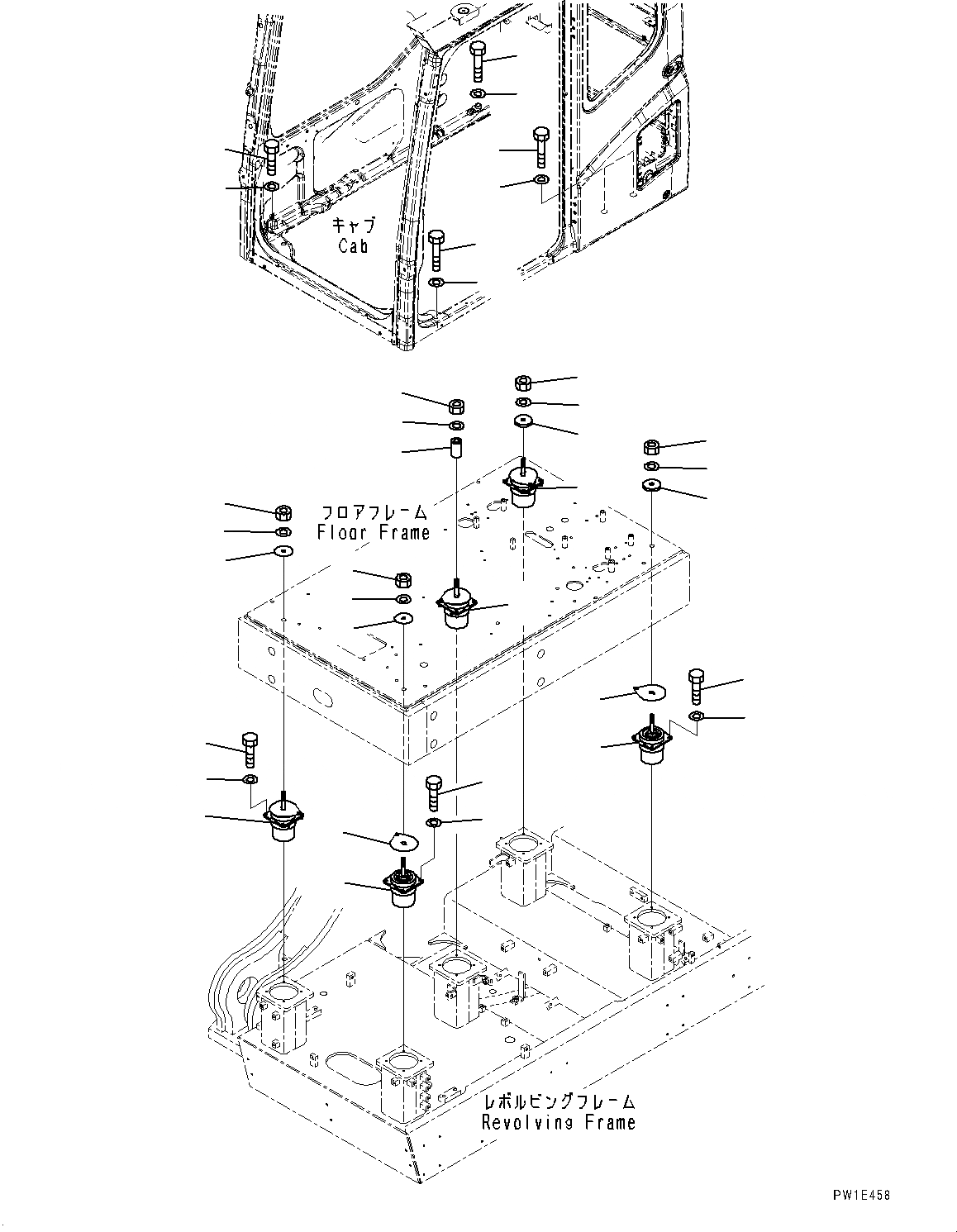 キャブ
Cab

フロアフレーム
Floor Frame

レボルビングフレーム
Revolving Frame

PW1E458