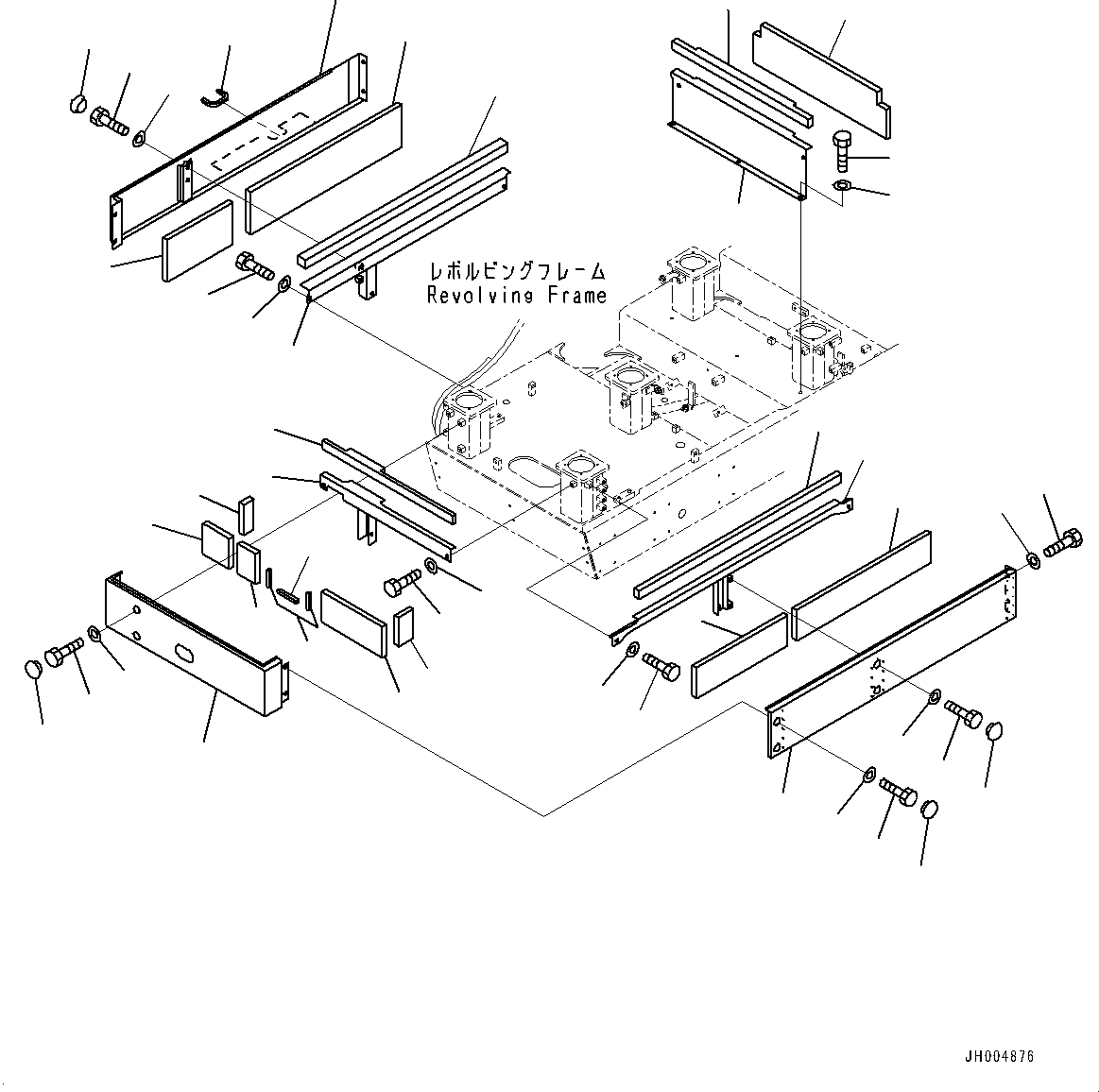 レボルビングフレーム
Revolving Frame

JH004876