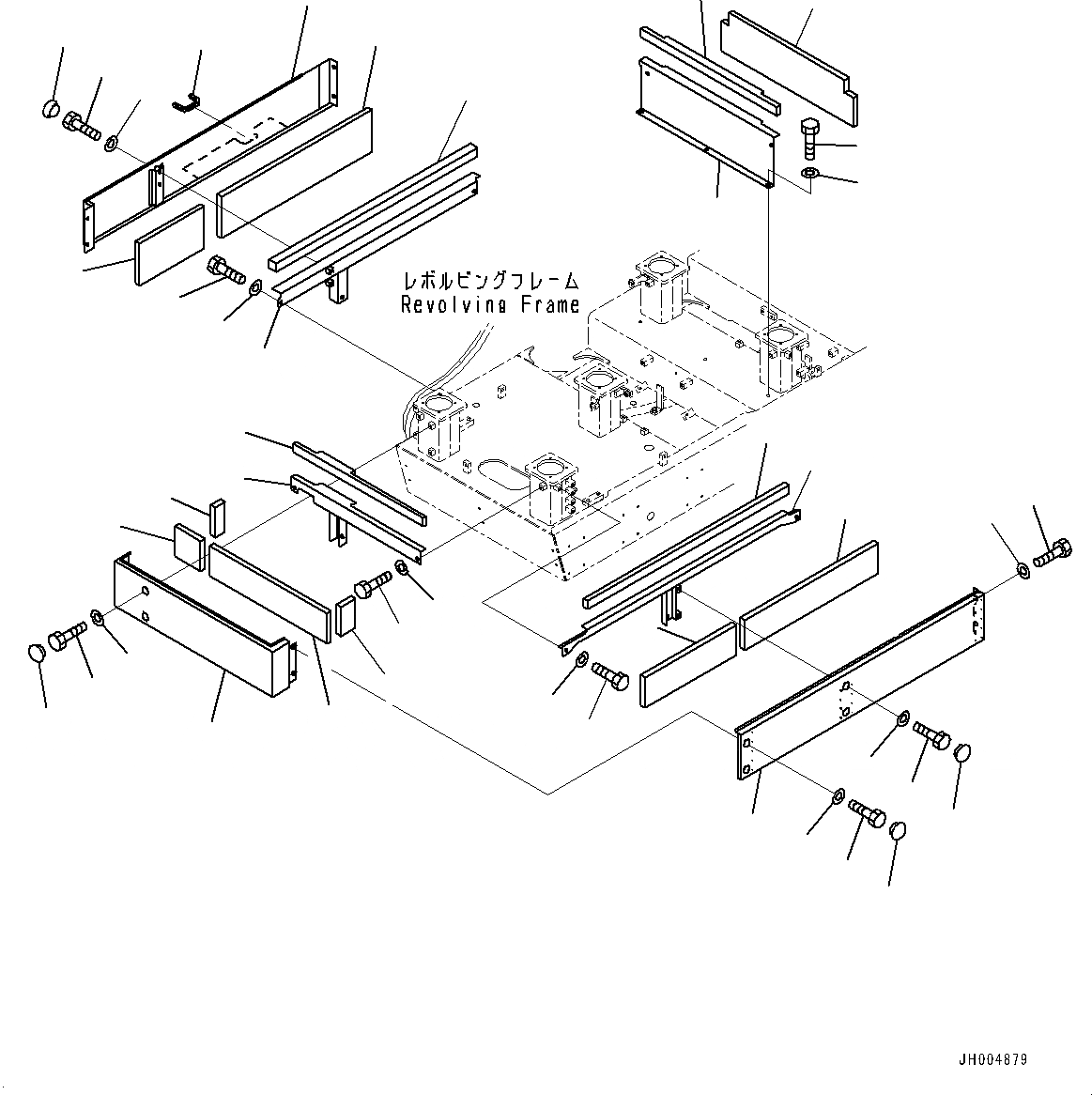 レボルビングフレーム
Revolving Frame

JH004879