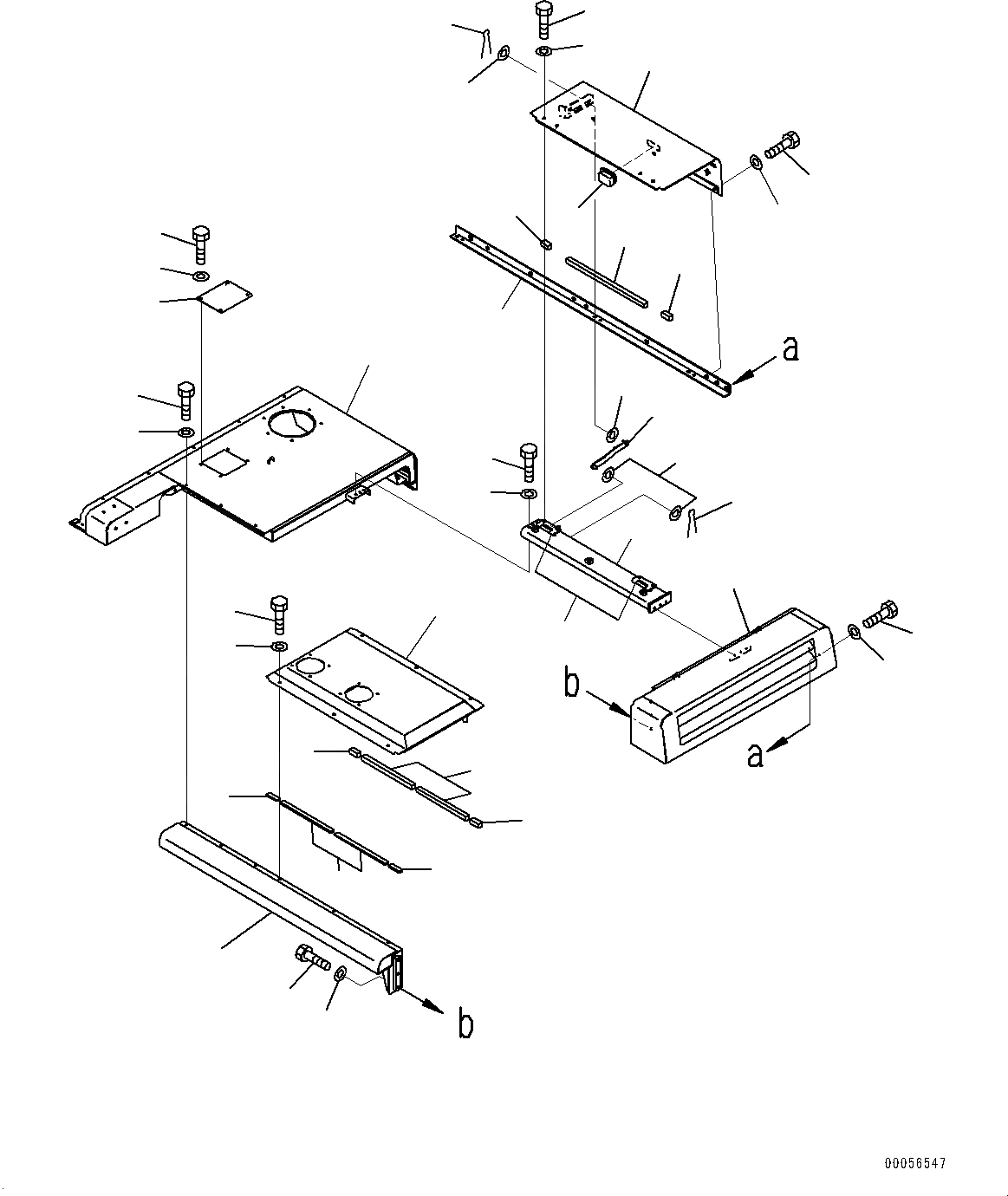 a

b

a

b

00056547