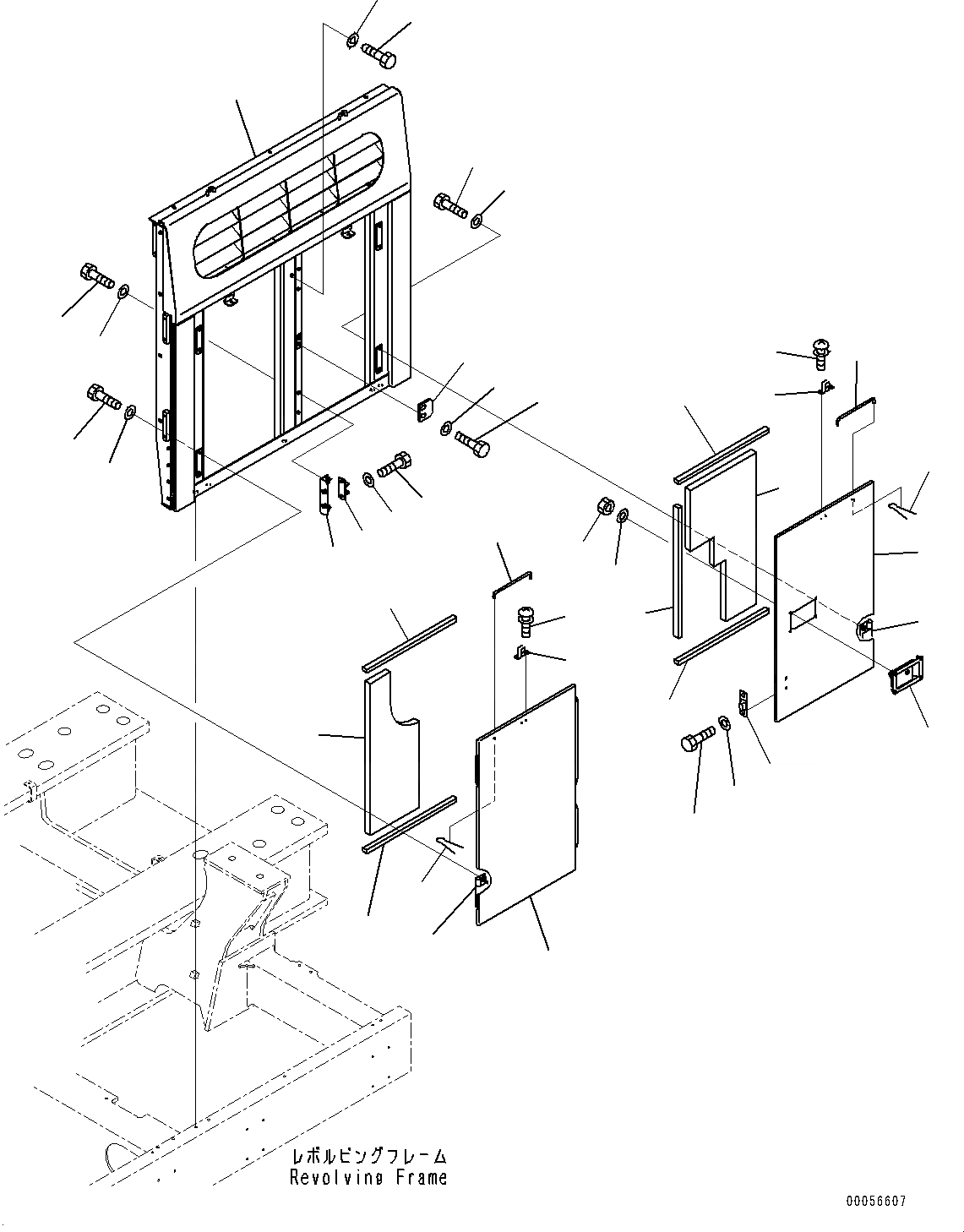 レボルビングフレーム
Revolving Frame

00056607