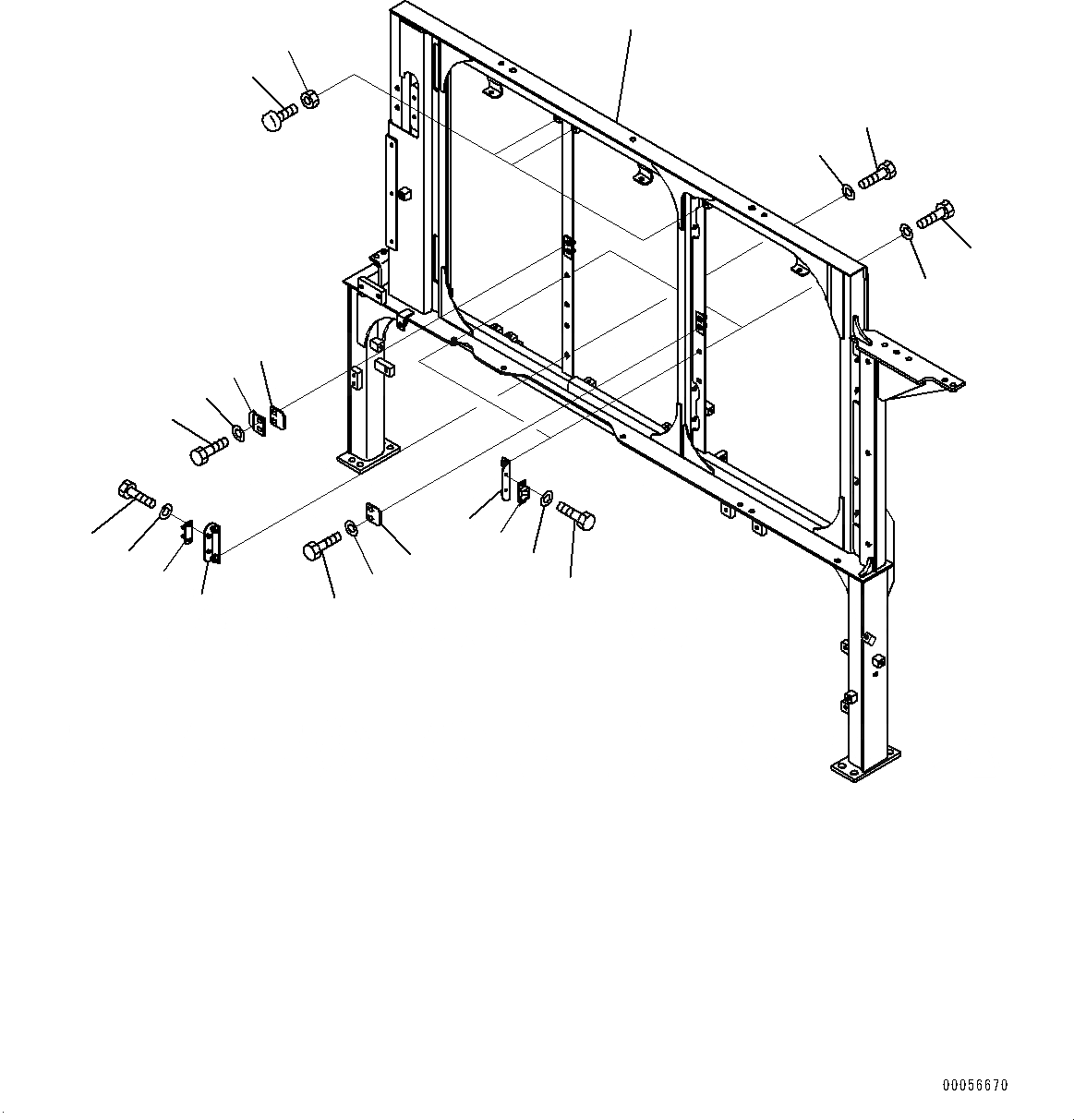 00056670