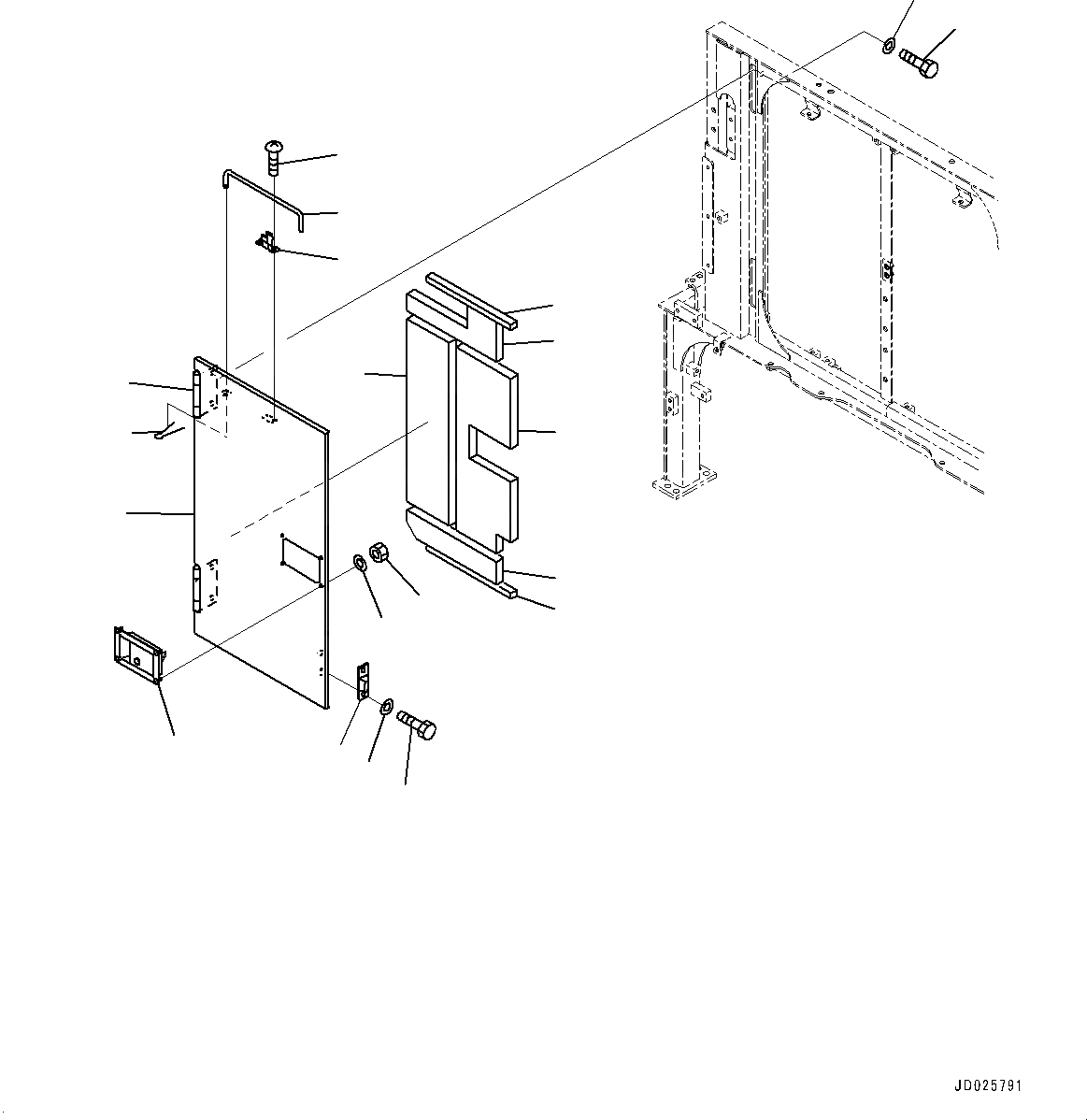 JD025791