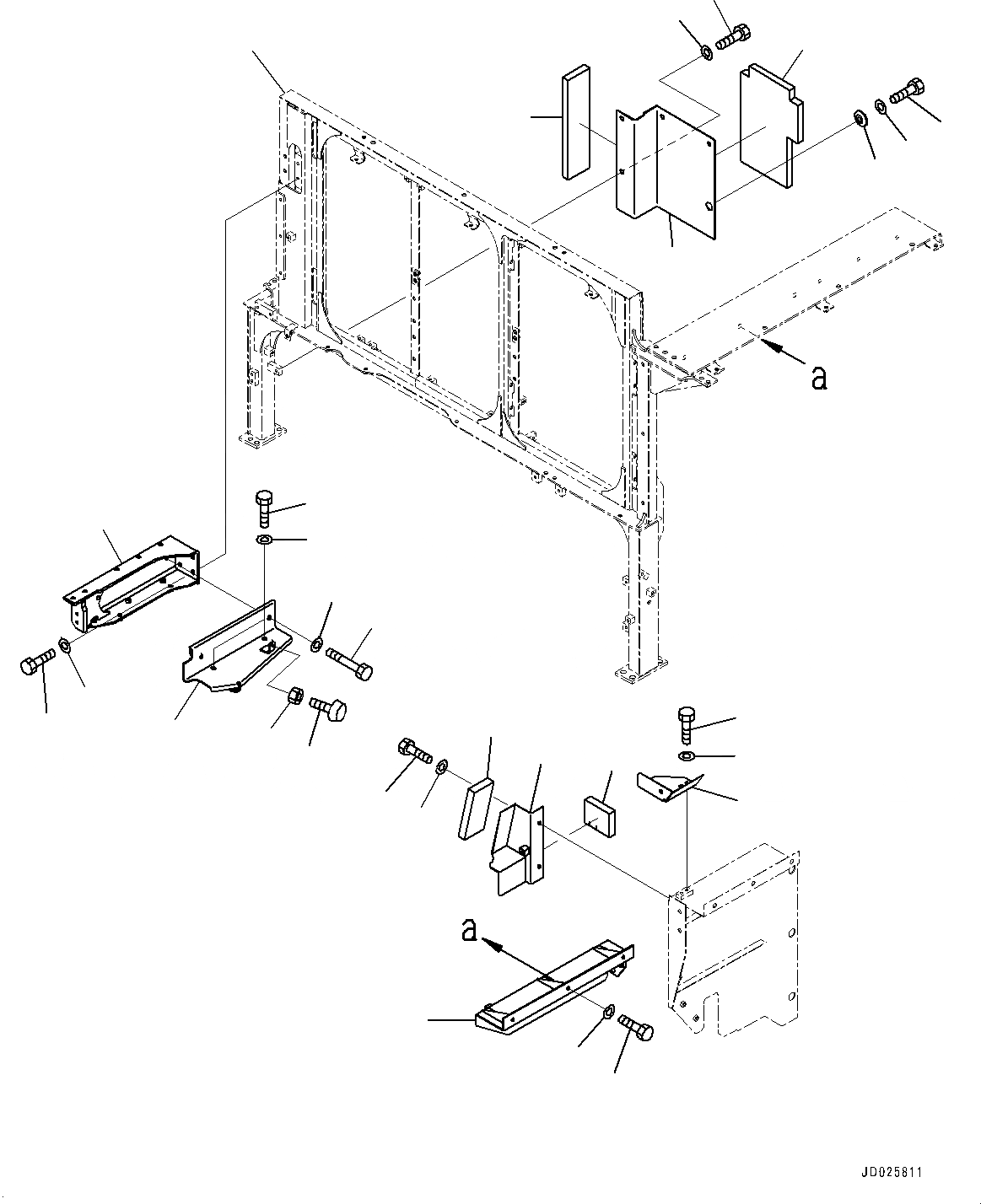 a

a

JD025811