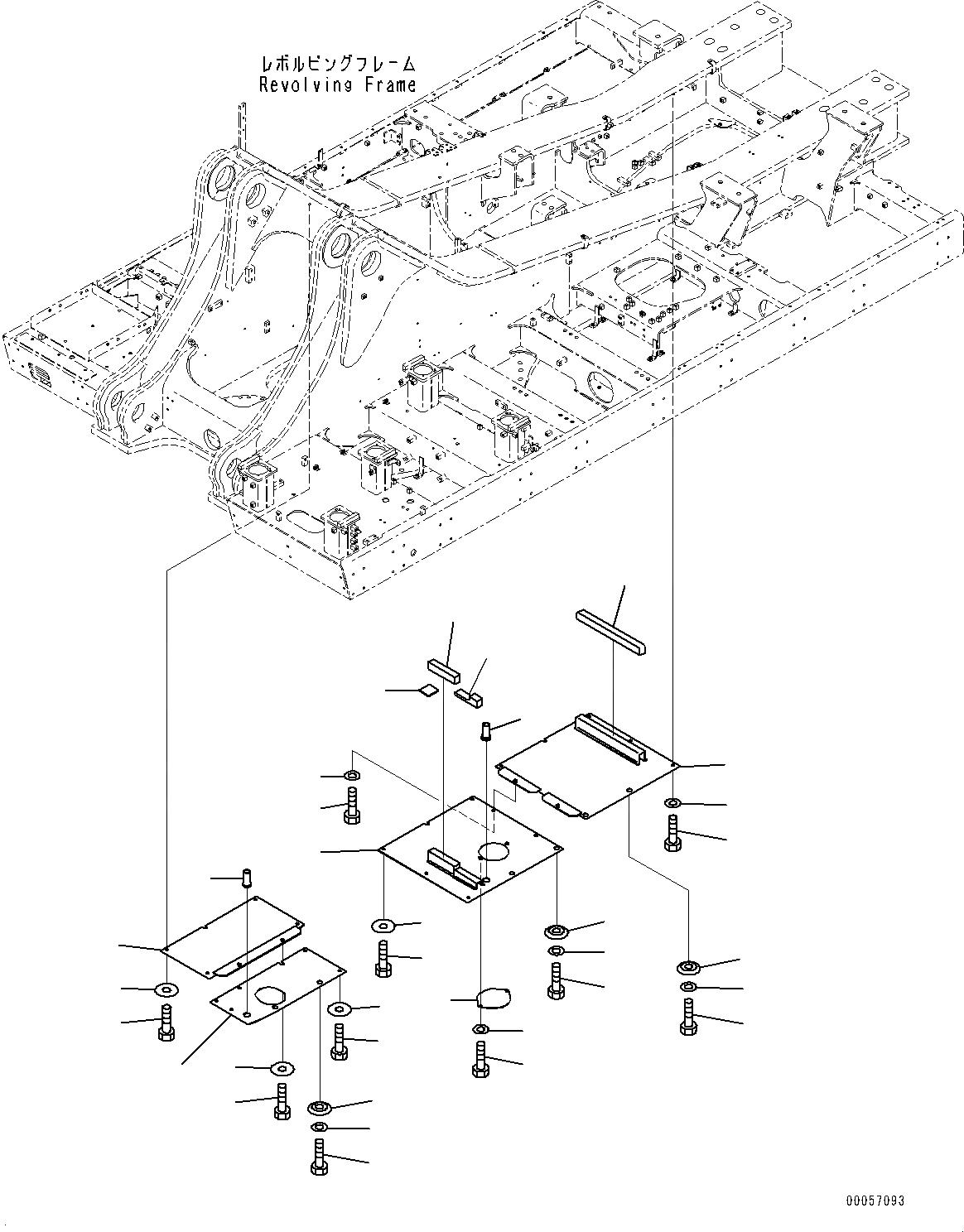 レボルビングフレーム
Revolving Frame

00057093