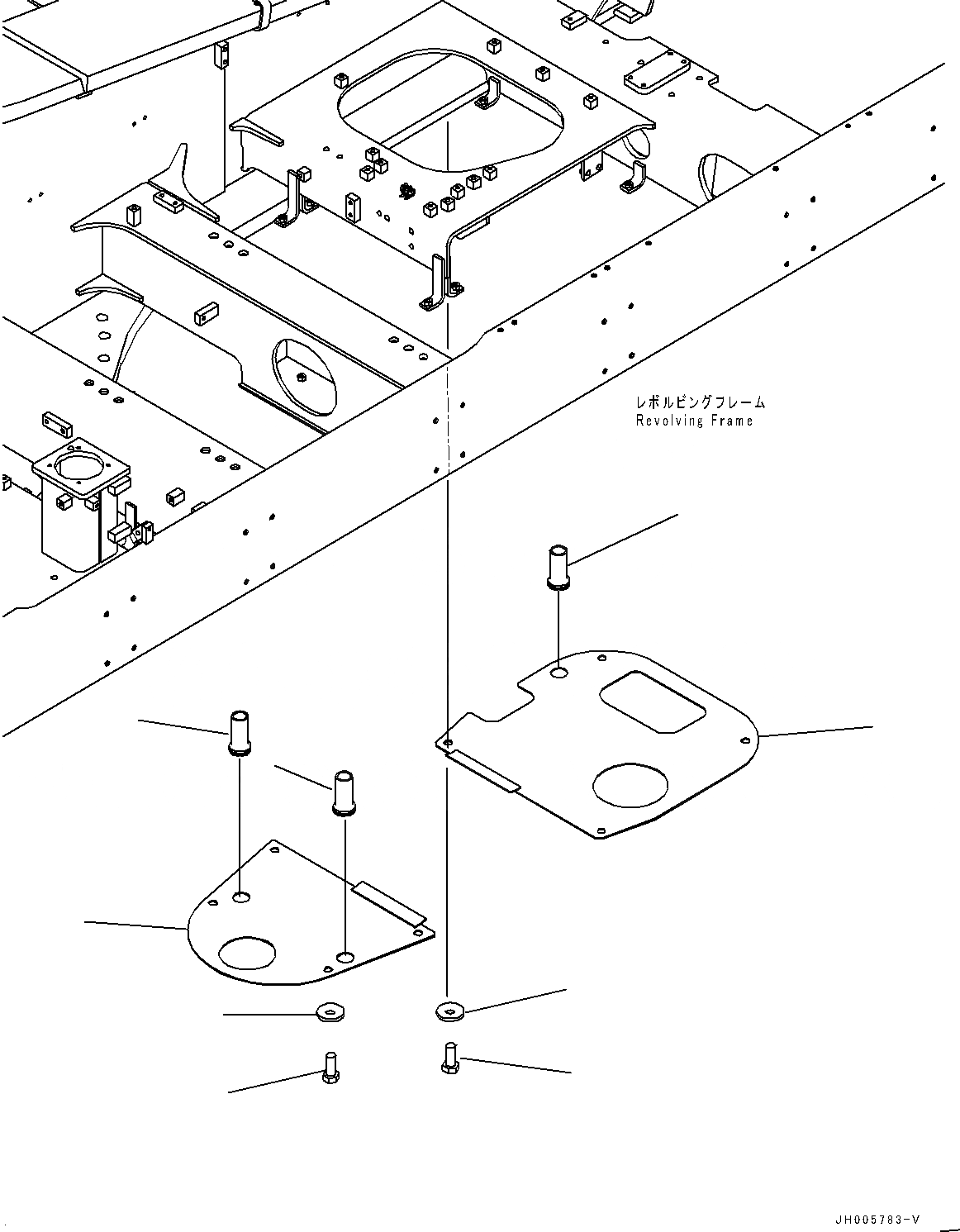 レボルビングフレーム
Revolving Frame

JH005783-V