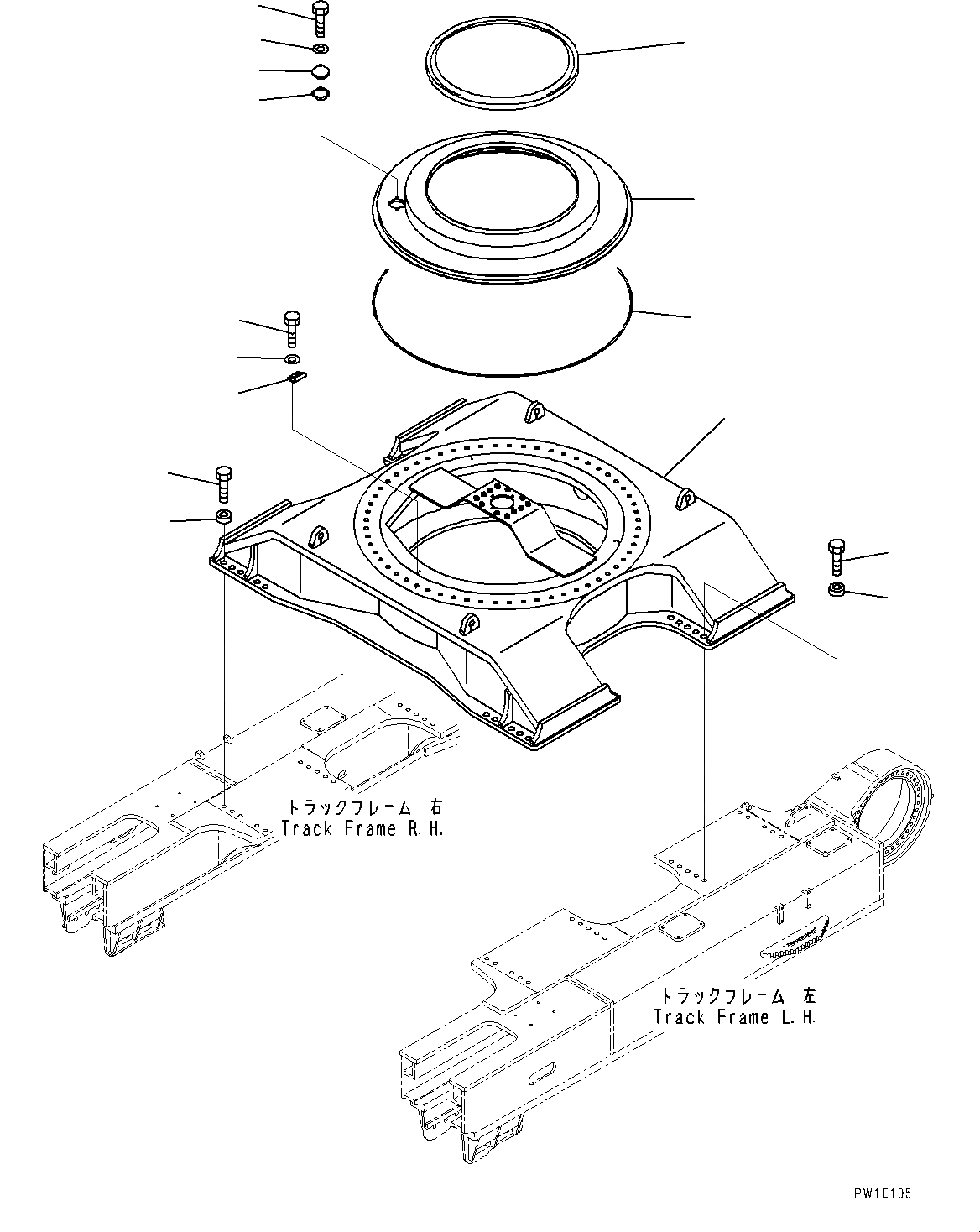 トラックフレーム 右
Track Frame R.H.

トラックフレーム 左
Track Frame L.H.

PW1E105