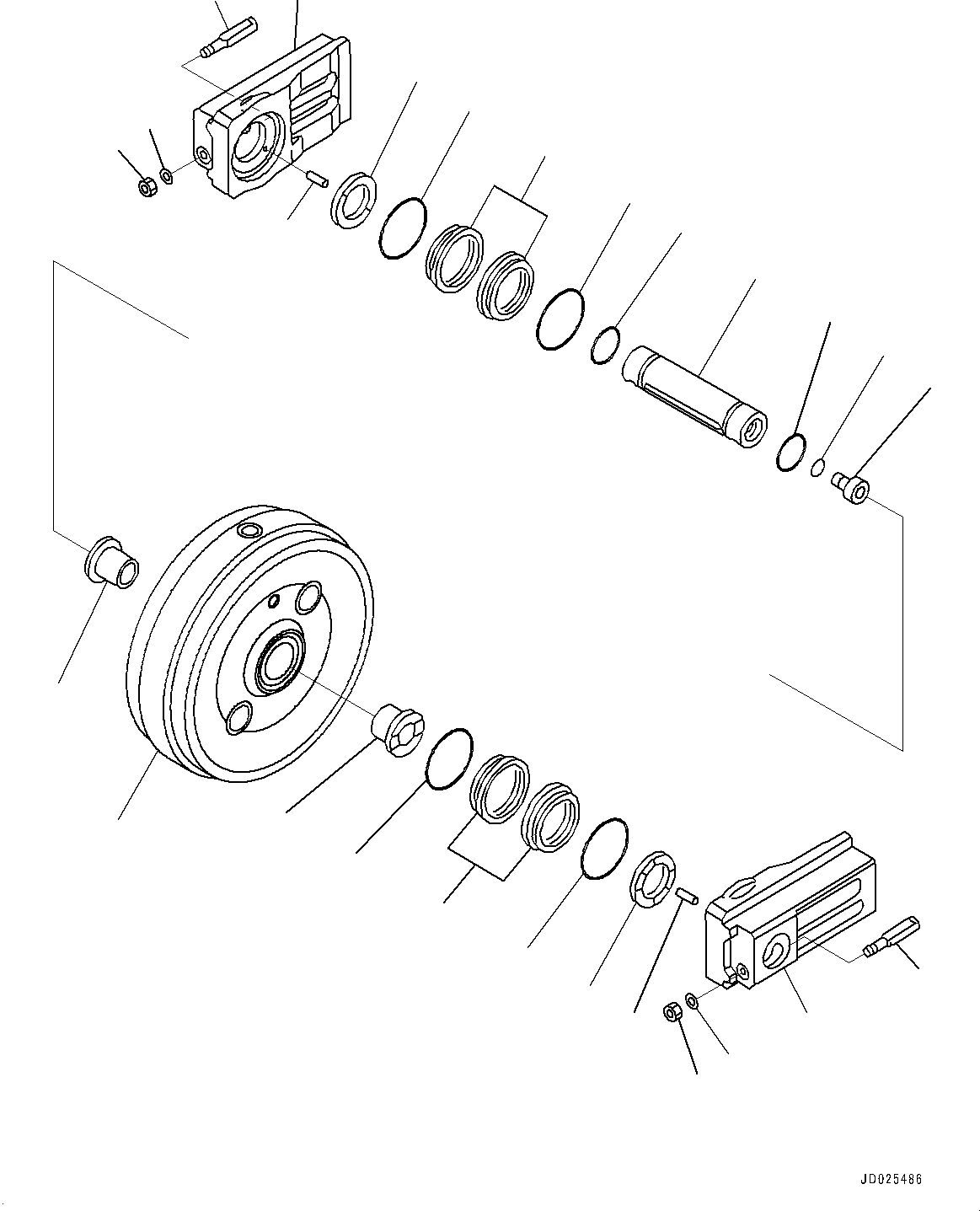 JD025486