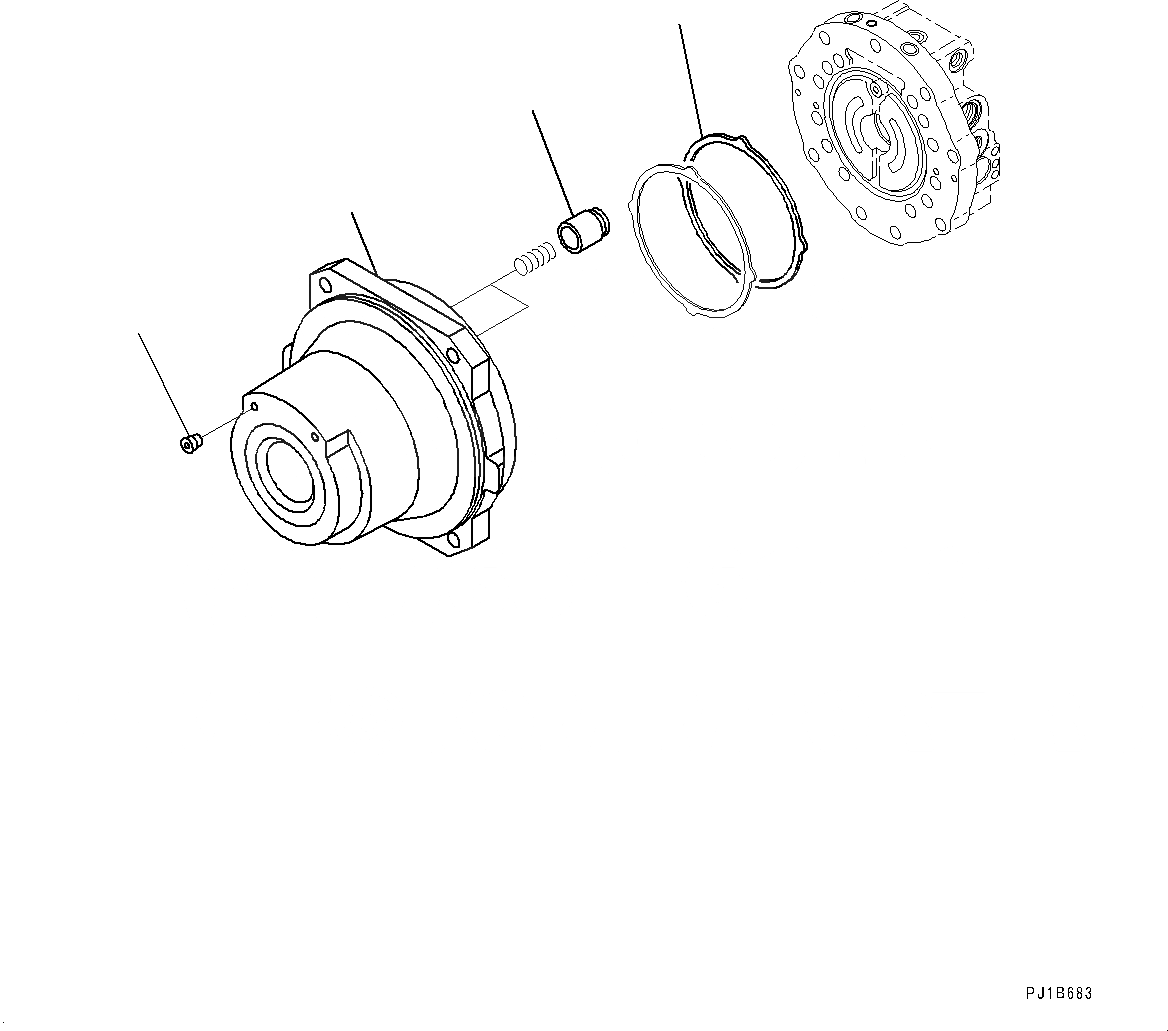 PJ1B683