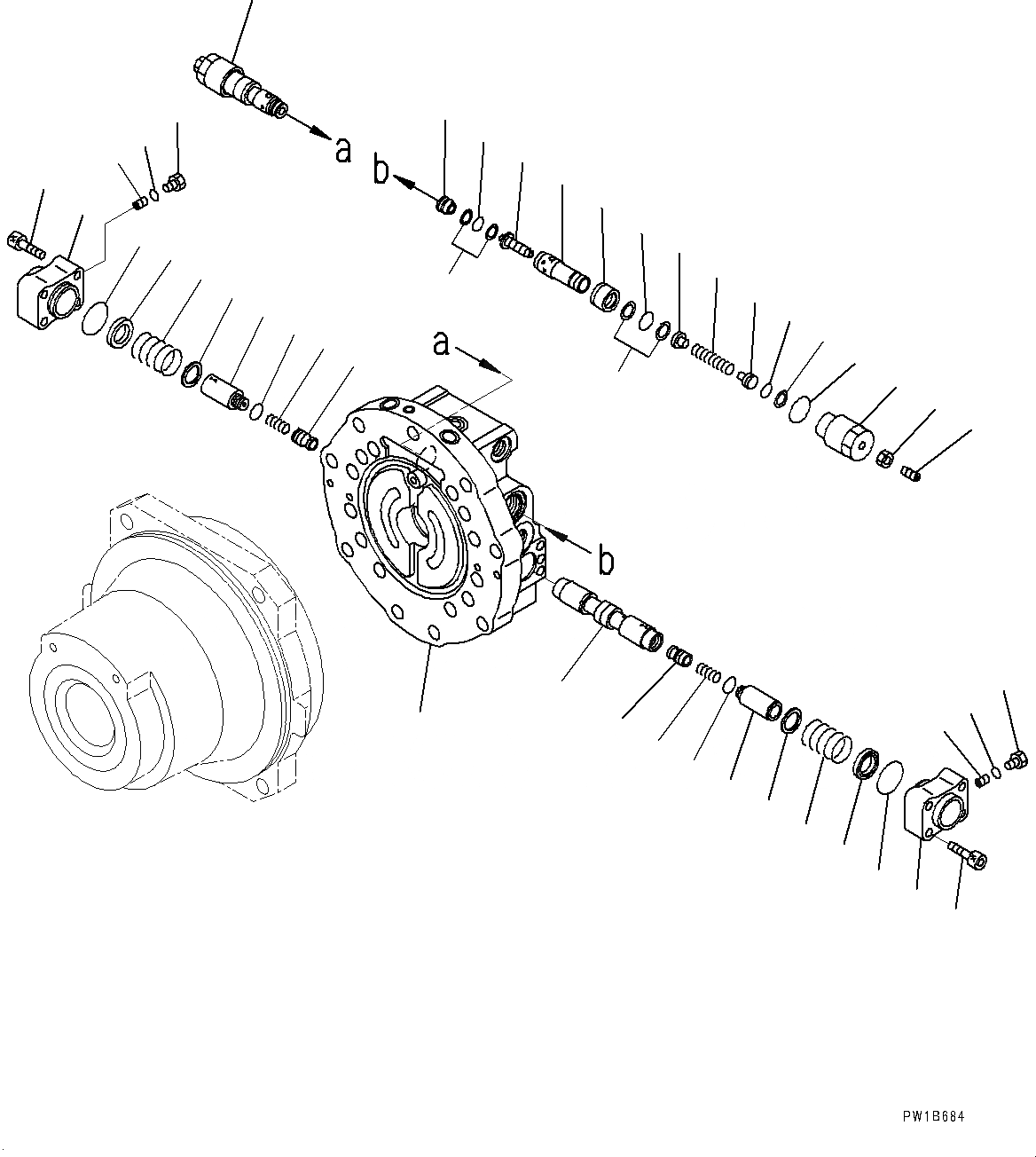 a
b
a
b
PW1B684