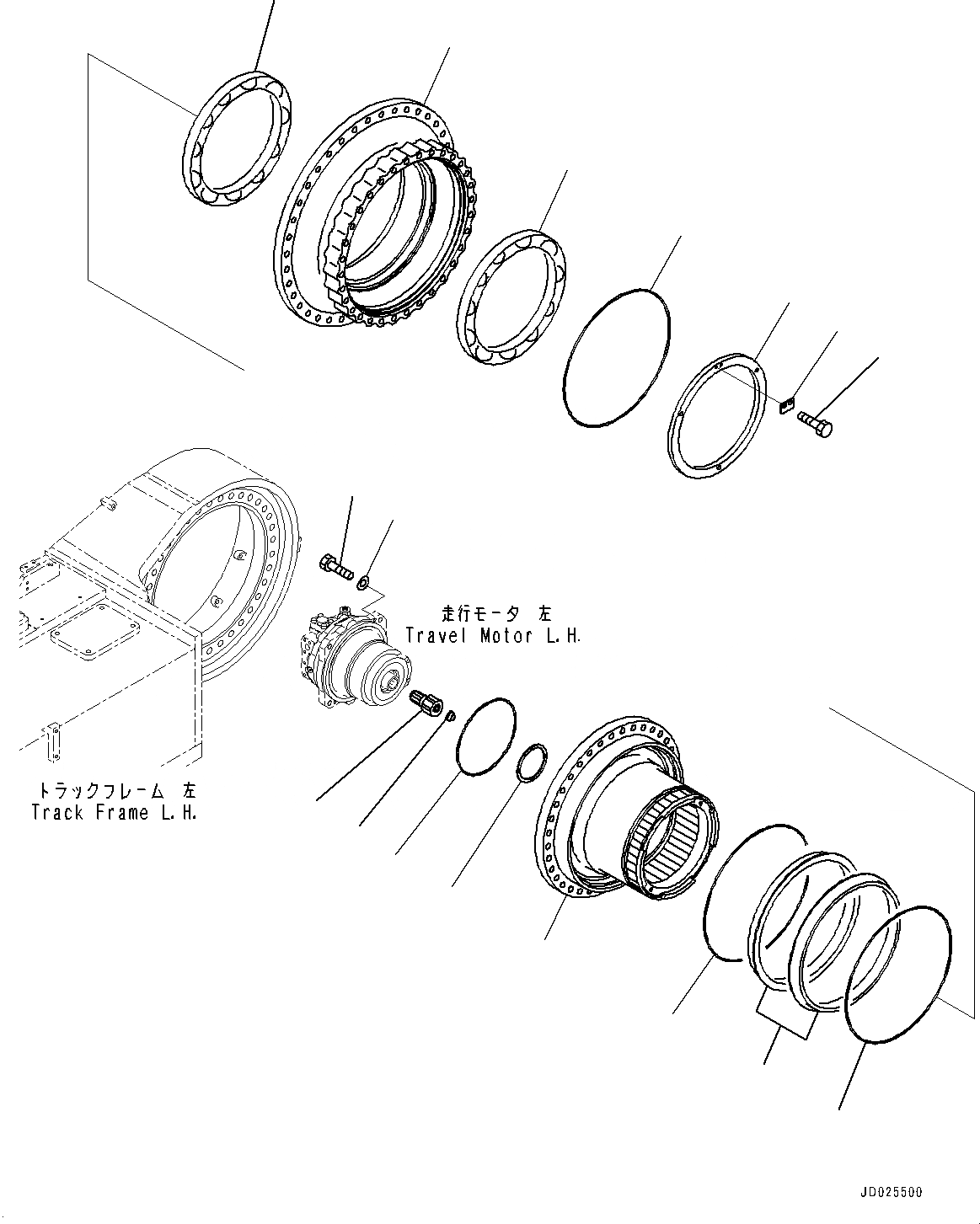 走行モータ 左
Travel Motor L.H.

トラックフレーム 左
Track Frame L.H.

JD025500