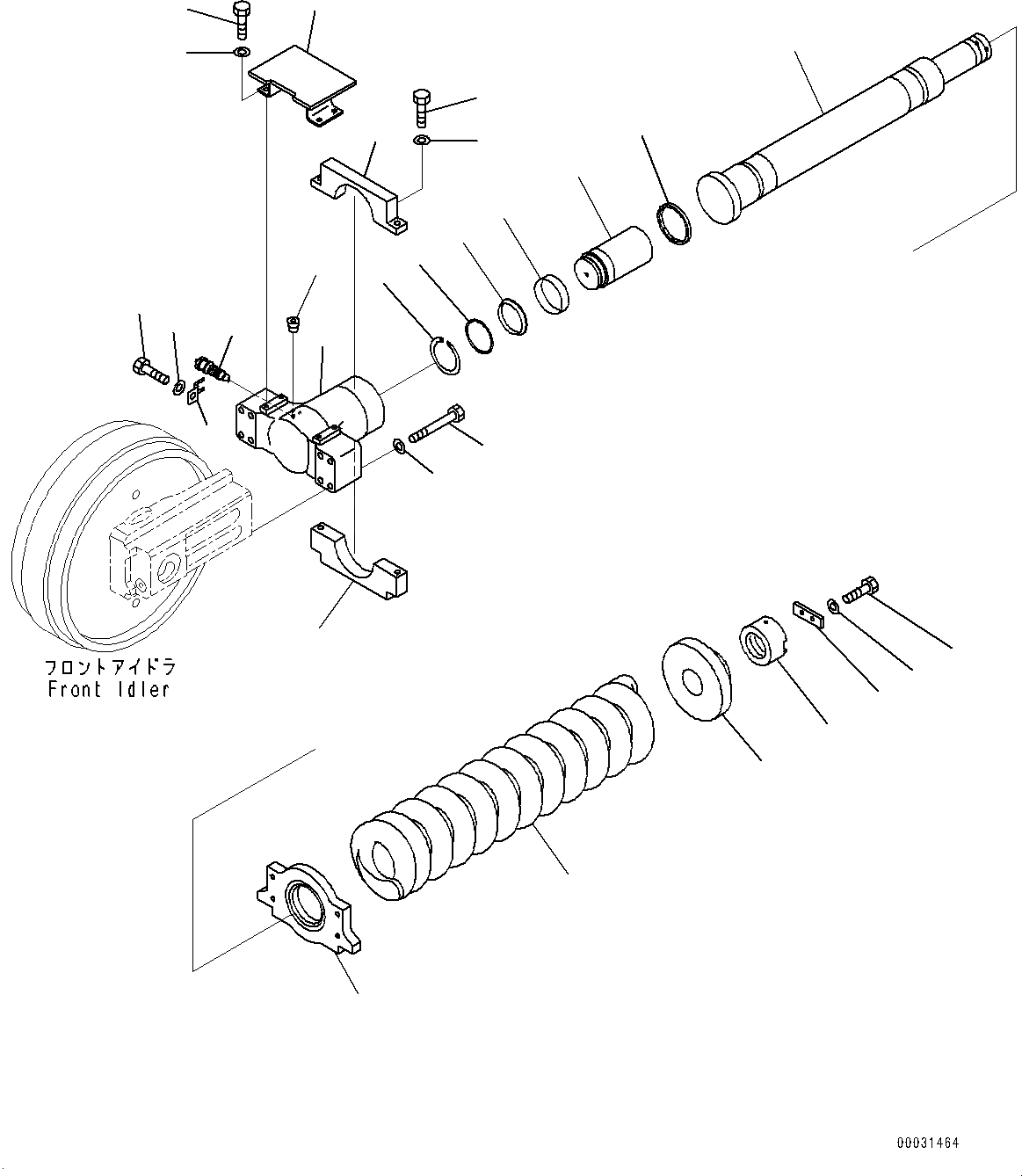 フロントアイドラ
Front Idler

00031464