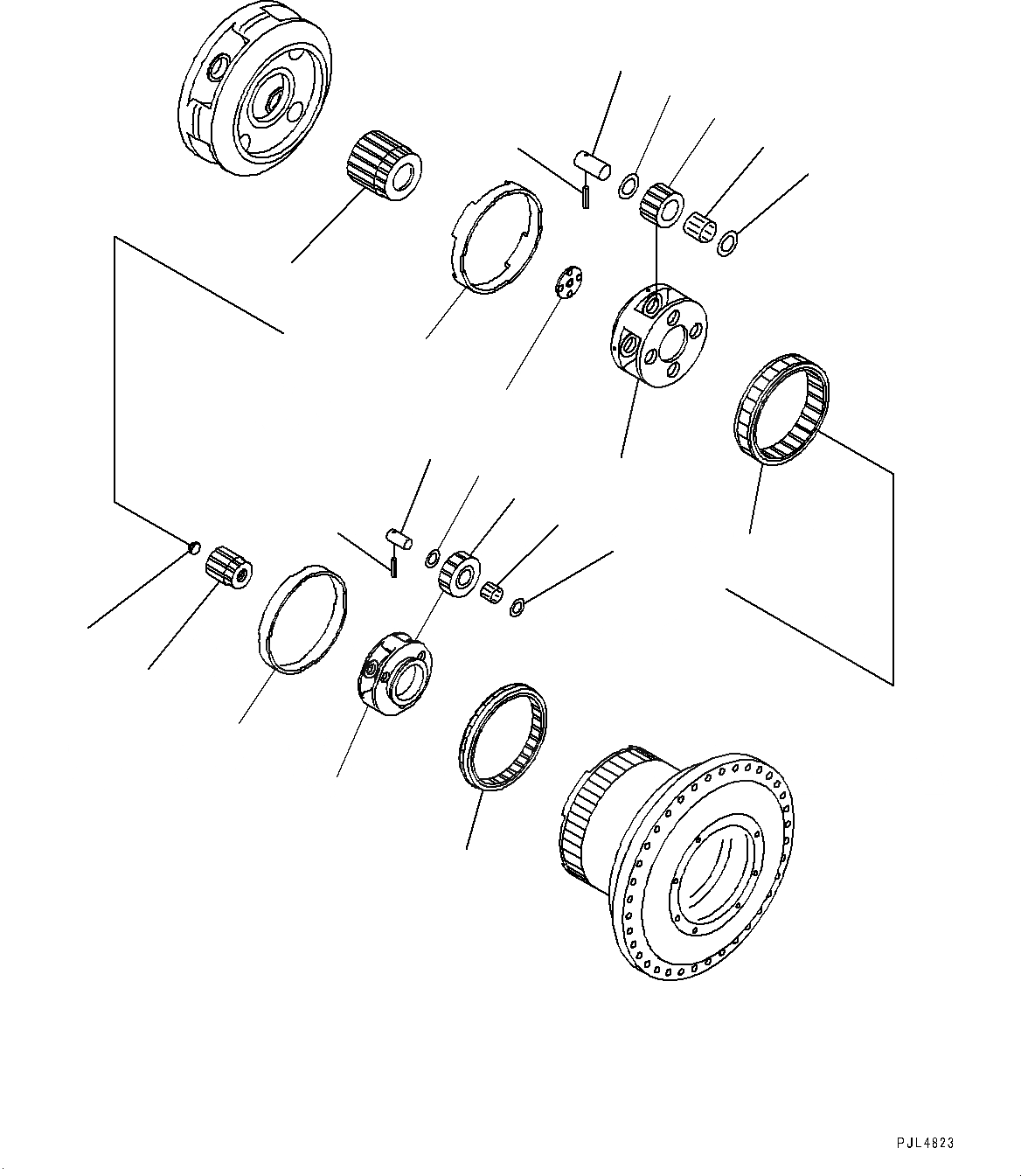 PJL4823