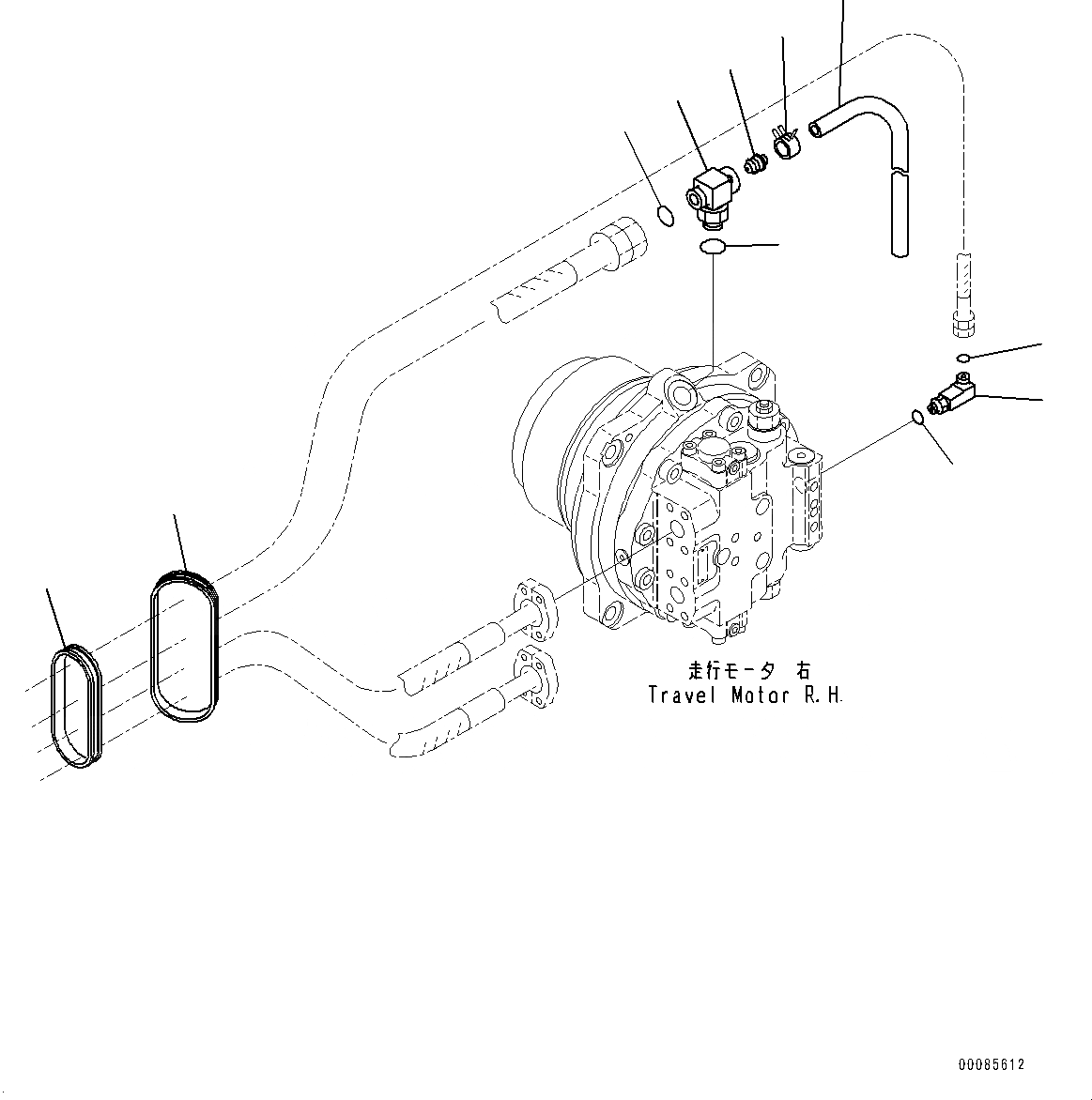 走行モータ 右
Travel Motor R.H.

00085612