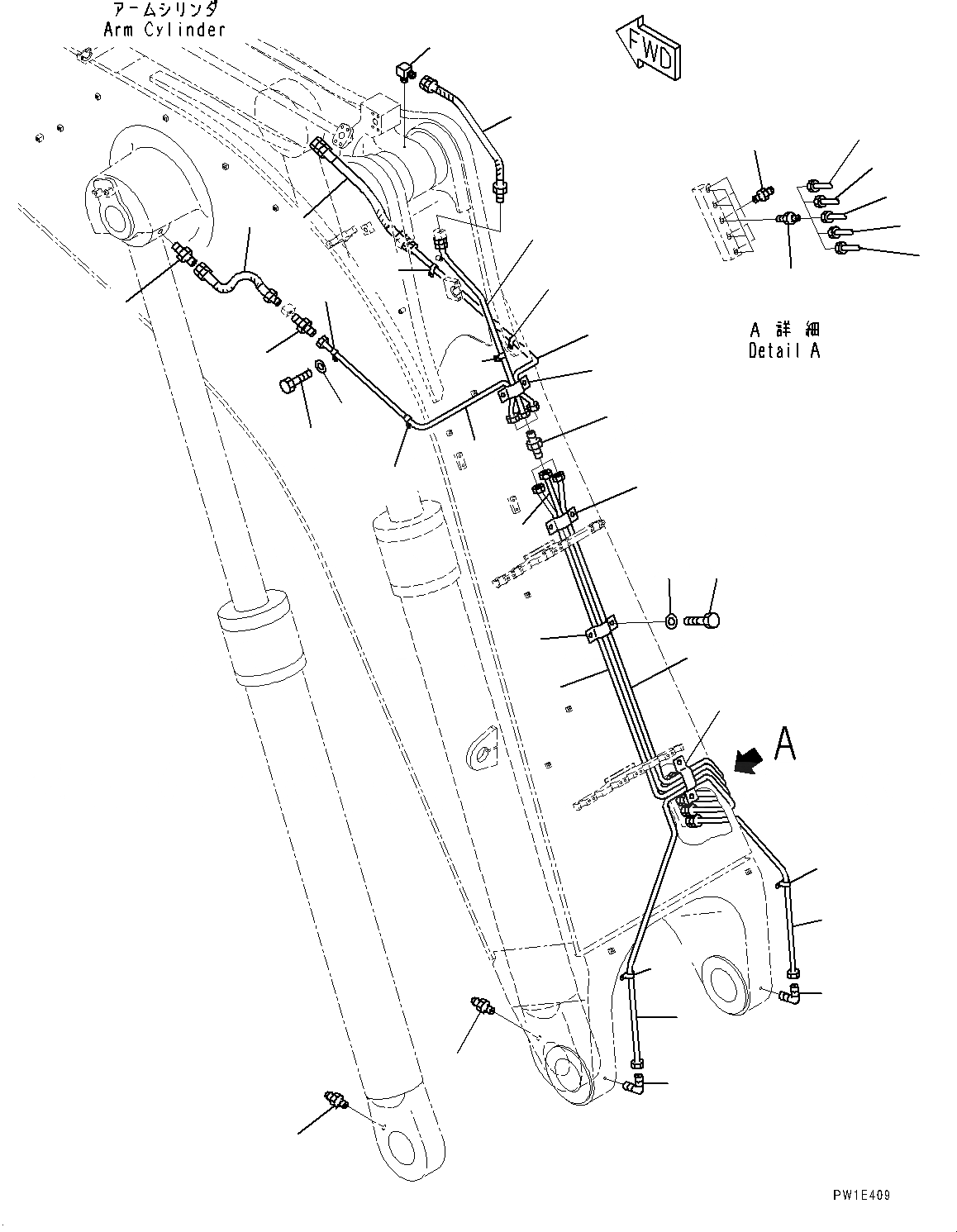 アームシリンダ
Arm Cylinder

FWD

A 詳 細
Detail A

A

PW1E409