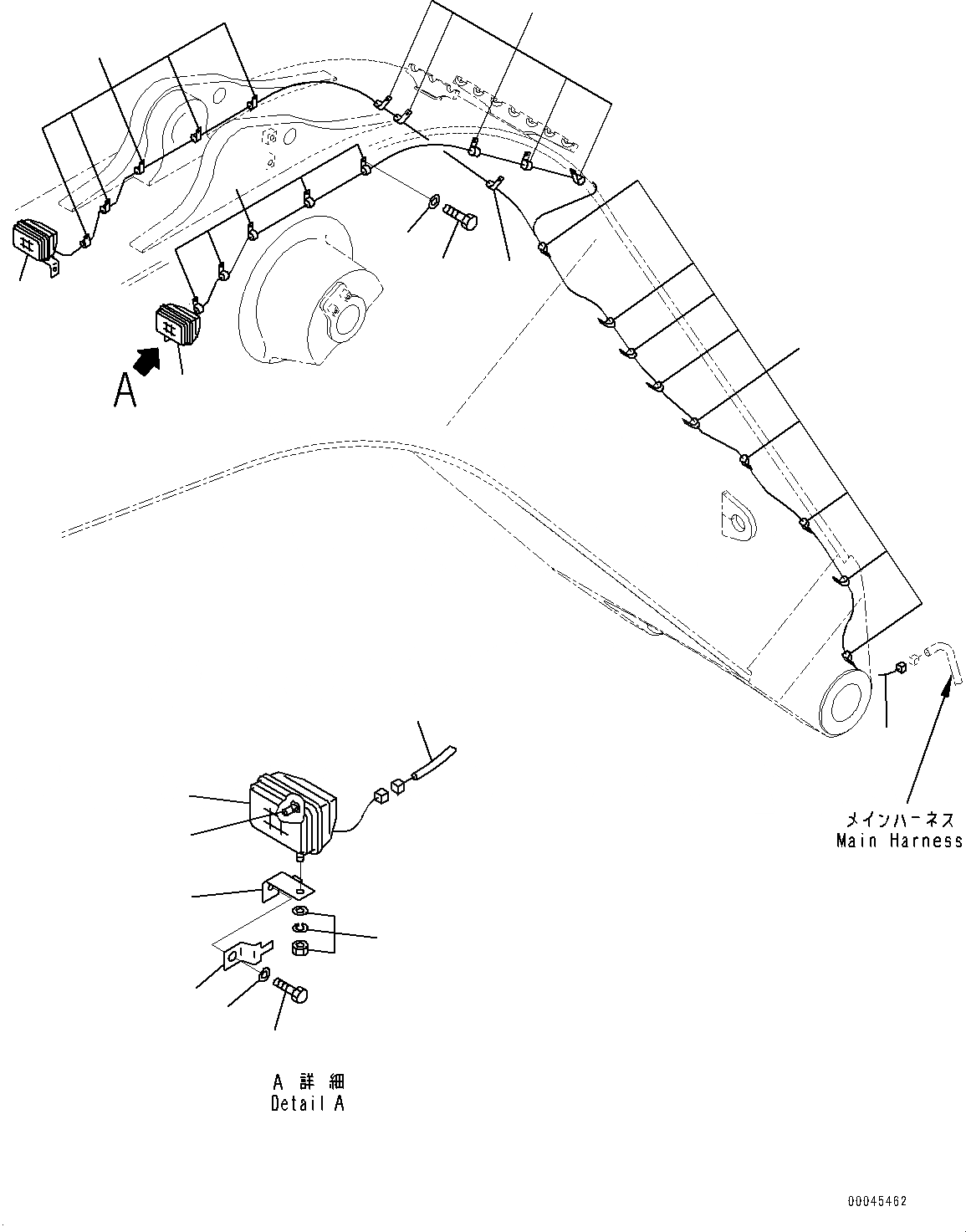 A

メインハーネス
Main Harness

A 詳細
Detail A

00045462