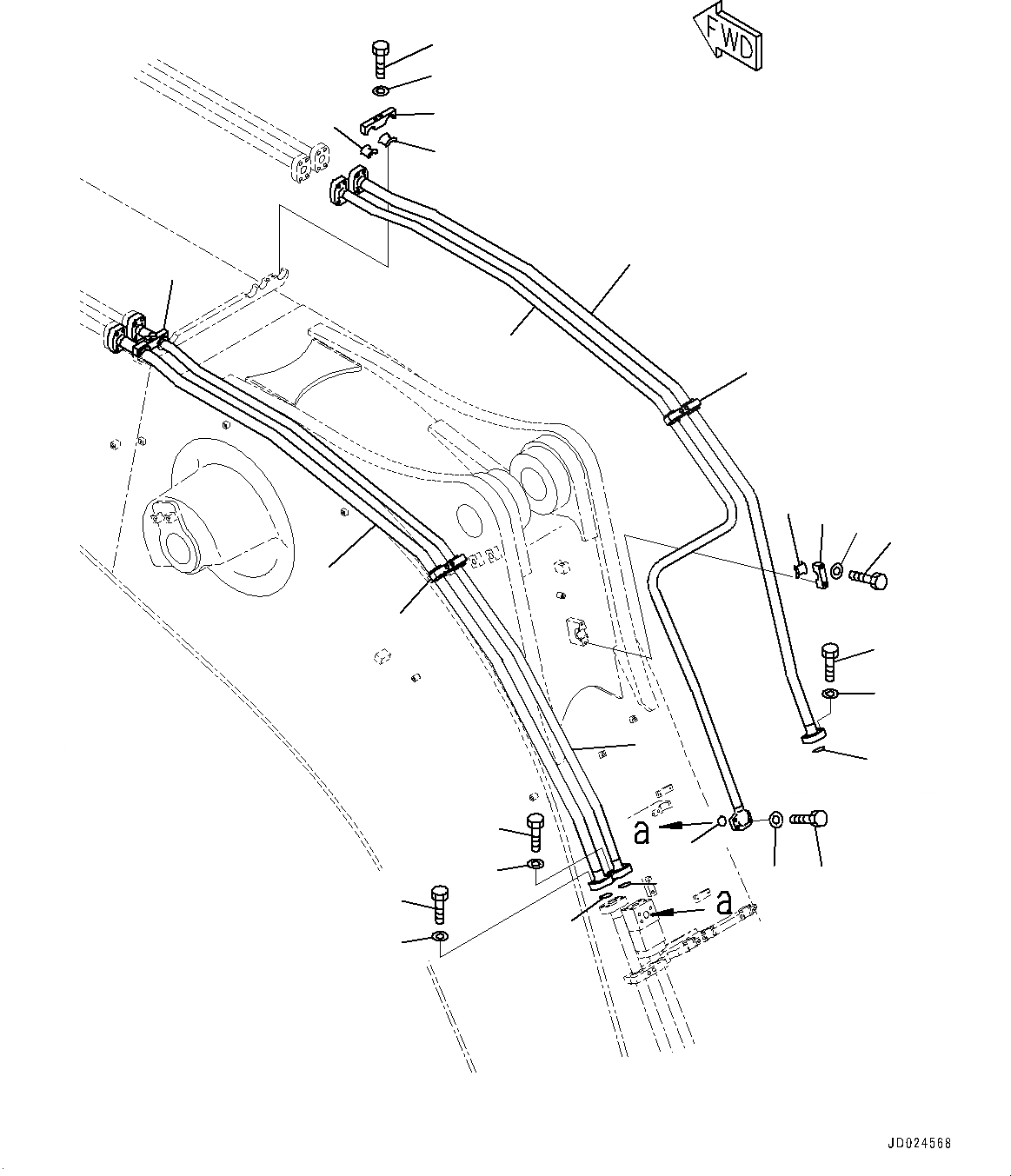 FWD

a

a

JD024568