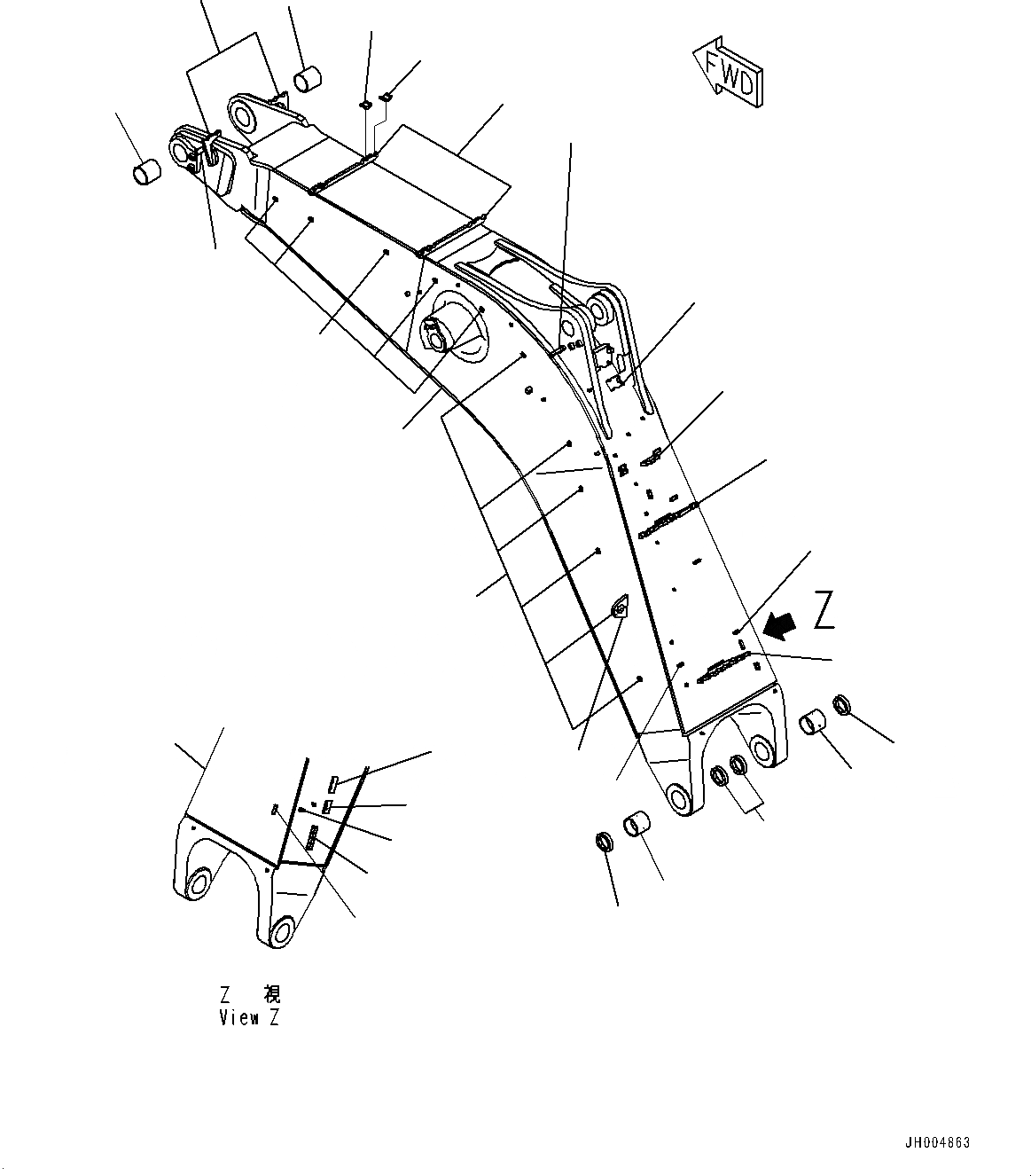 FWD

Z

Z 視
View Z

JH004863