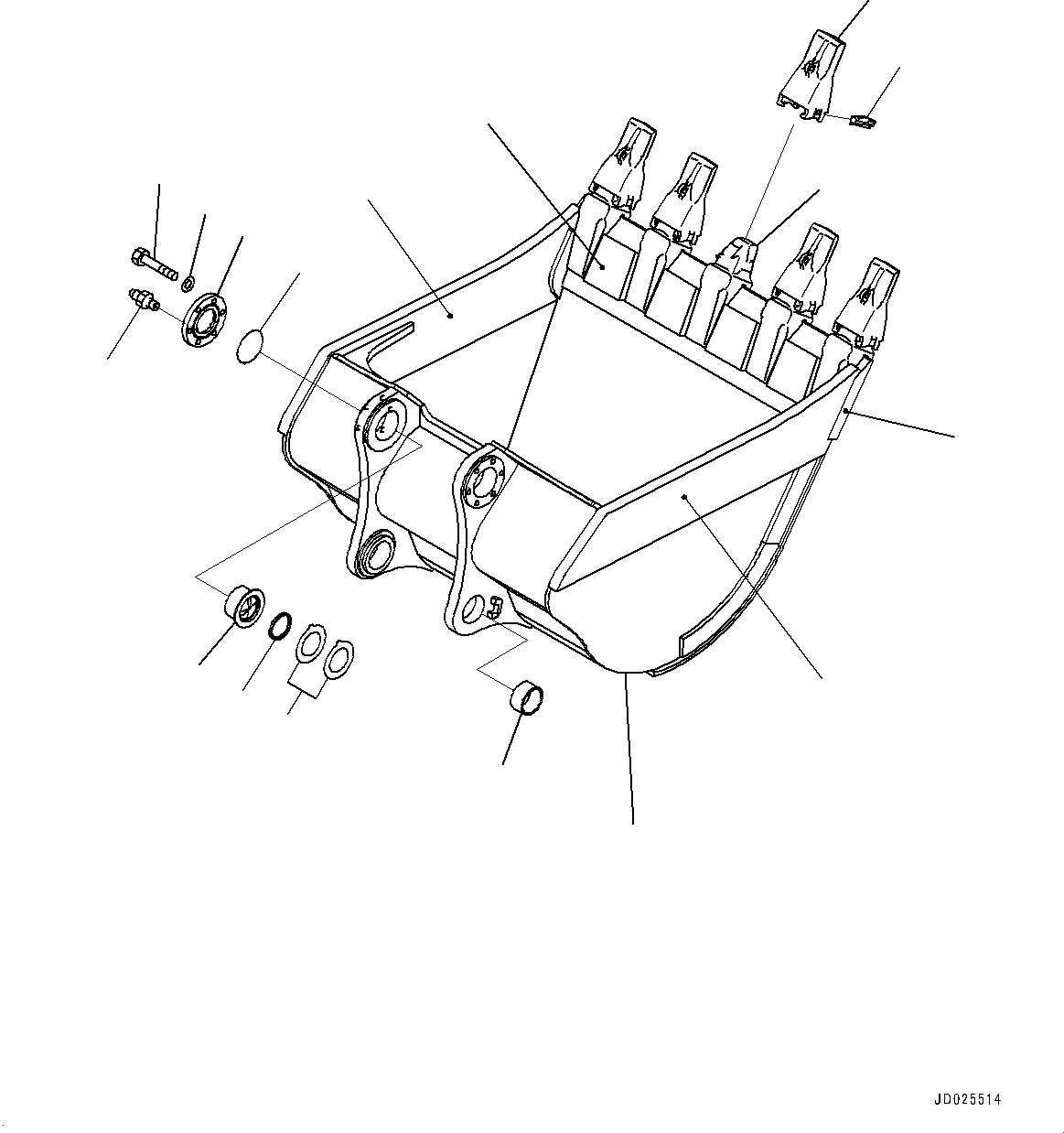 JD025514