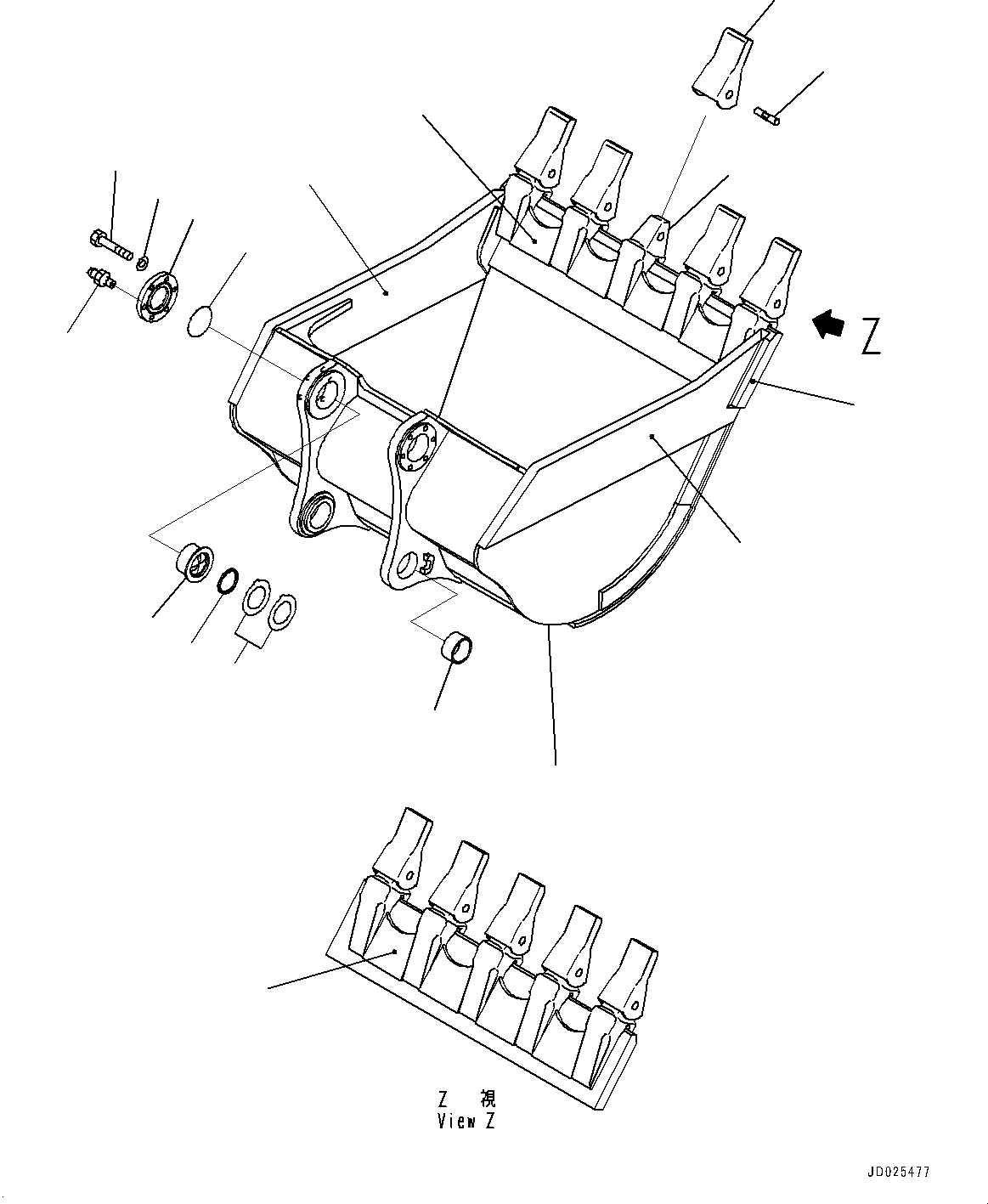 Z

Z 視
View Z

JD025477