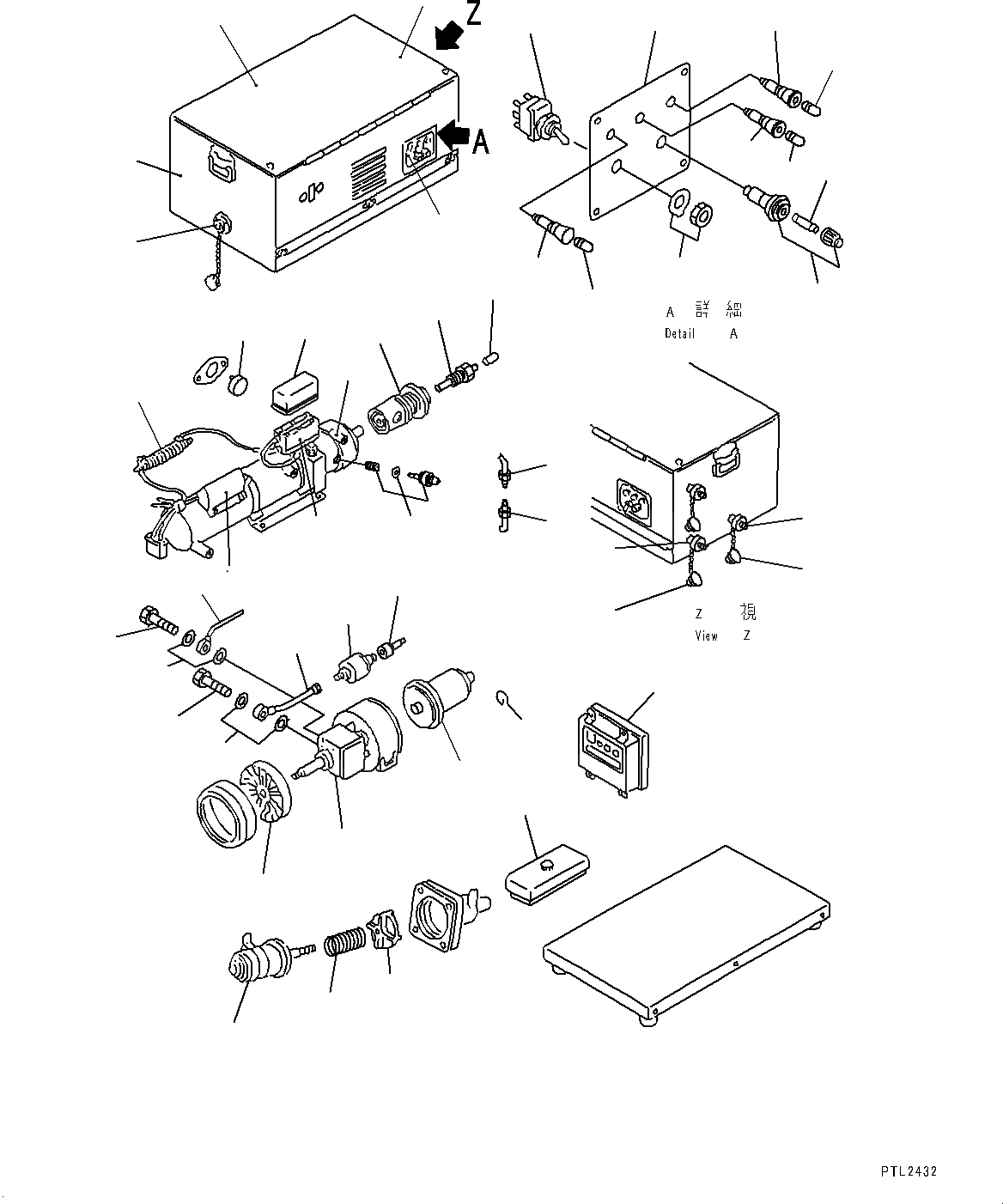 Z

A

A 詳 細
Detail A

Z 視
View Z

PTL2432