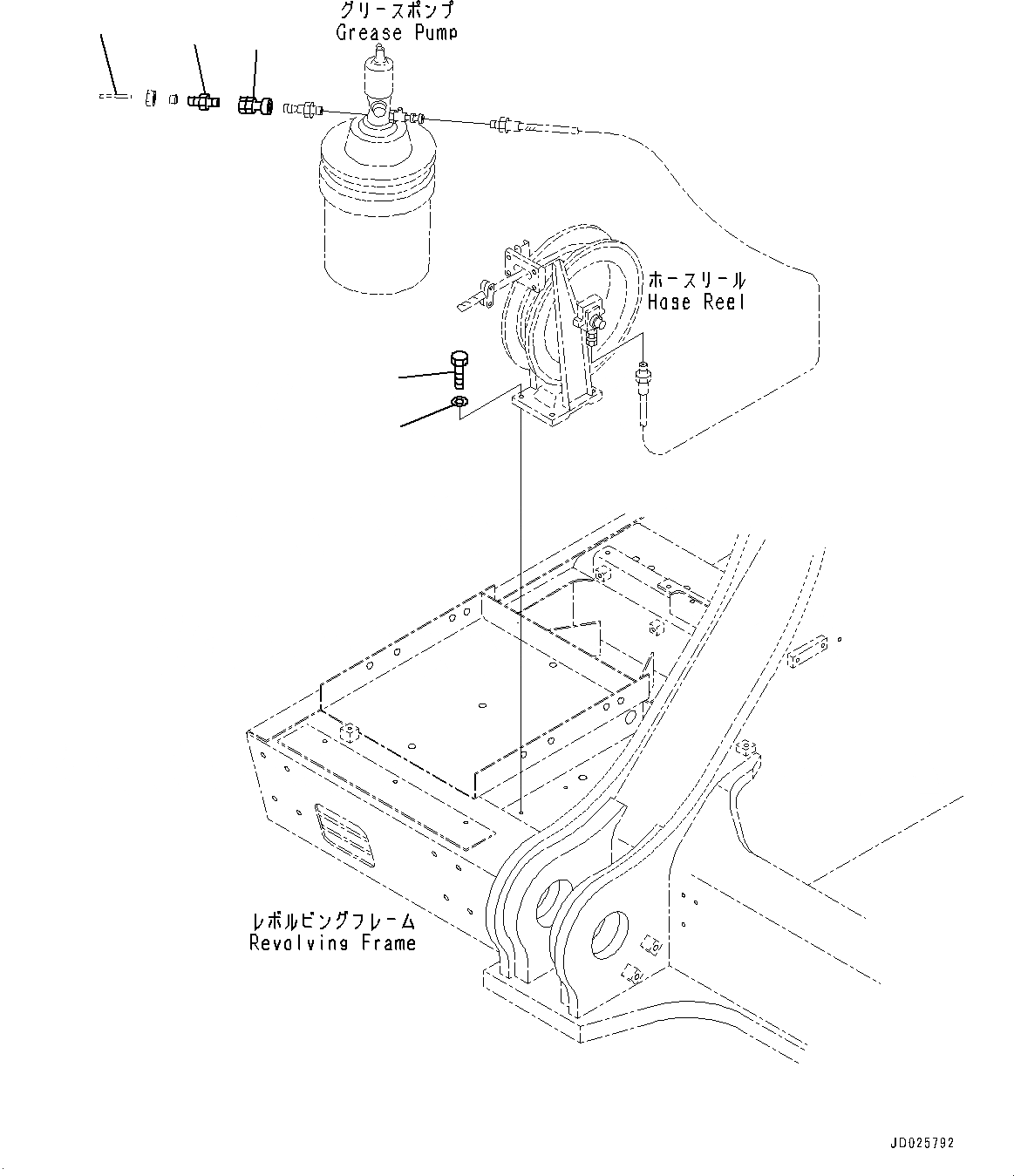 グリースポンプ
Grease Pump

ホースリール
Hose Reel

レボルビングフレーム
Revolving Frame

JD025792