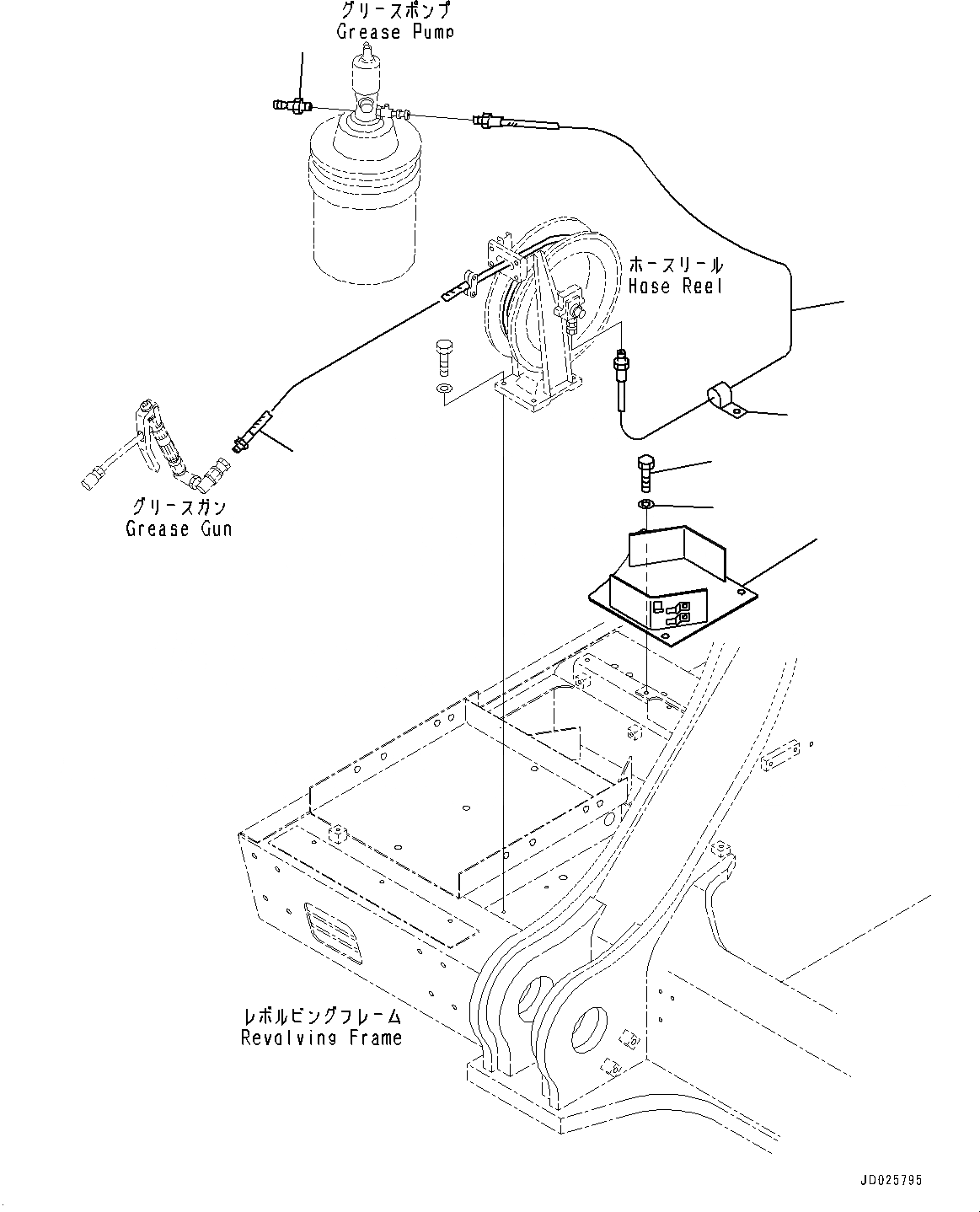 グリースポンプ
Grease Pump

ホースリール
Hose Reel

グリースガン
Grease Gun

レボルビングフレーム
Revolving Frame

JD025795