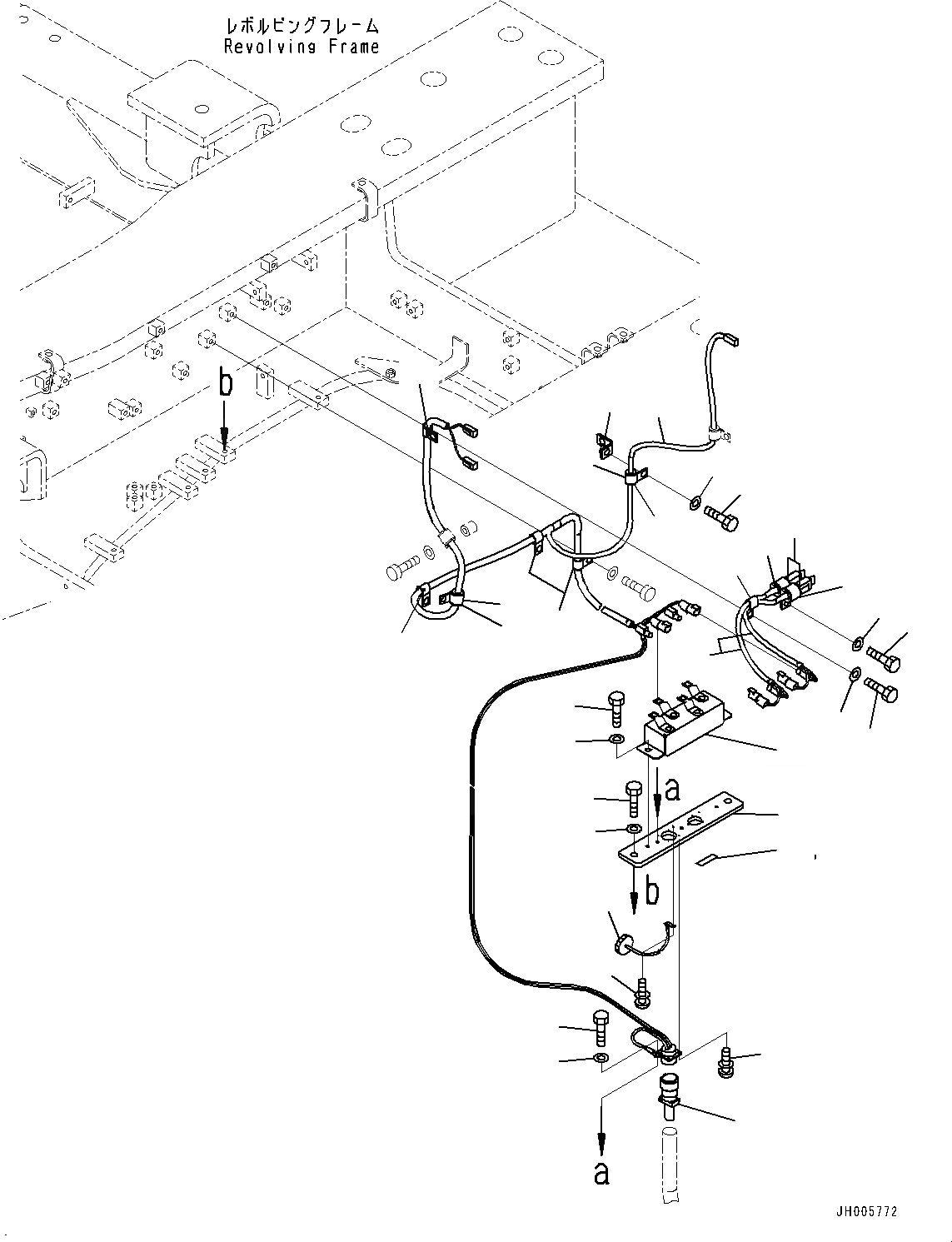 レボルビングフレーム
Revolving Frame

b

a

b

a

JH005772