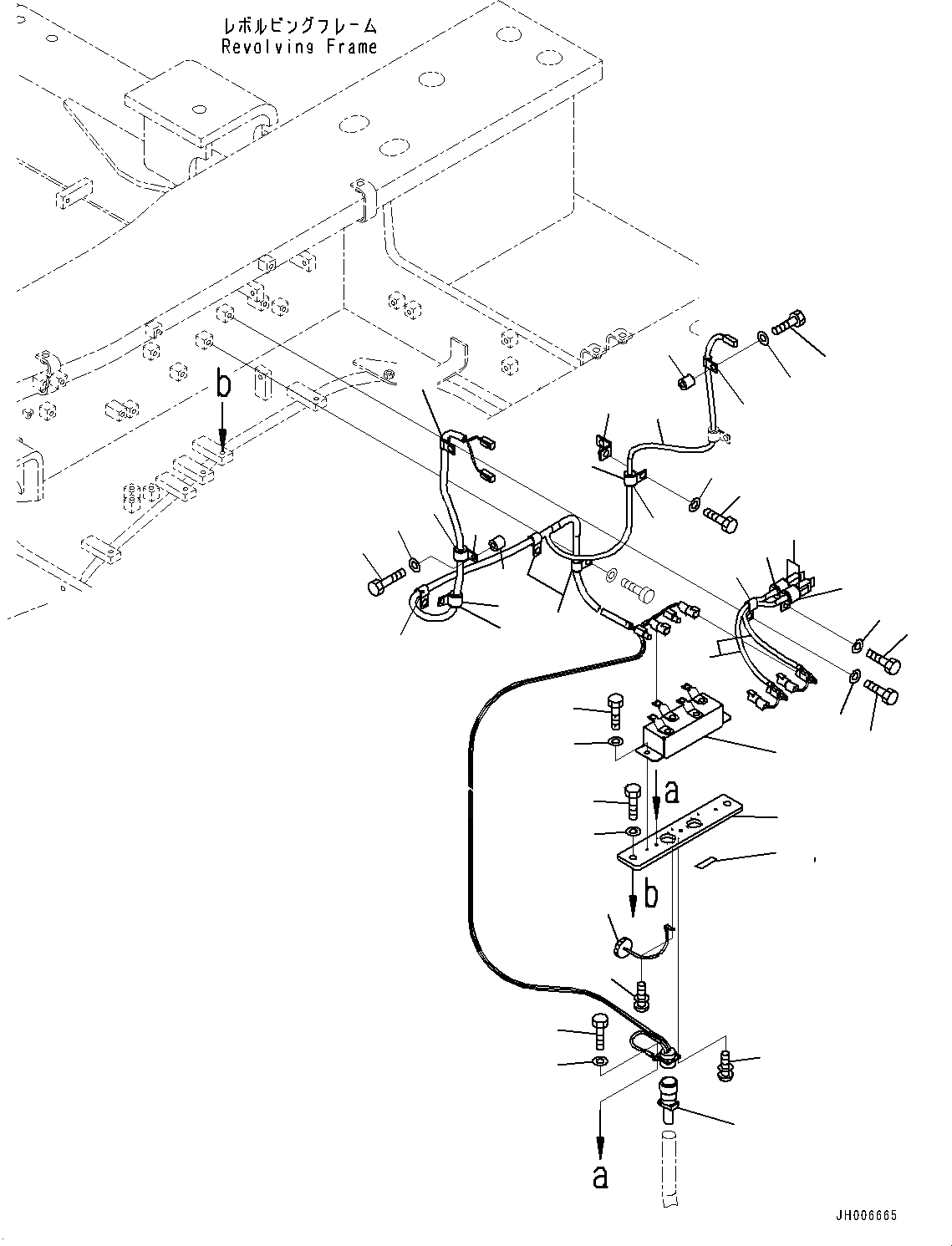 レボルビングフレーム
Revolving Frame

b

a

b

a

JH006665