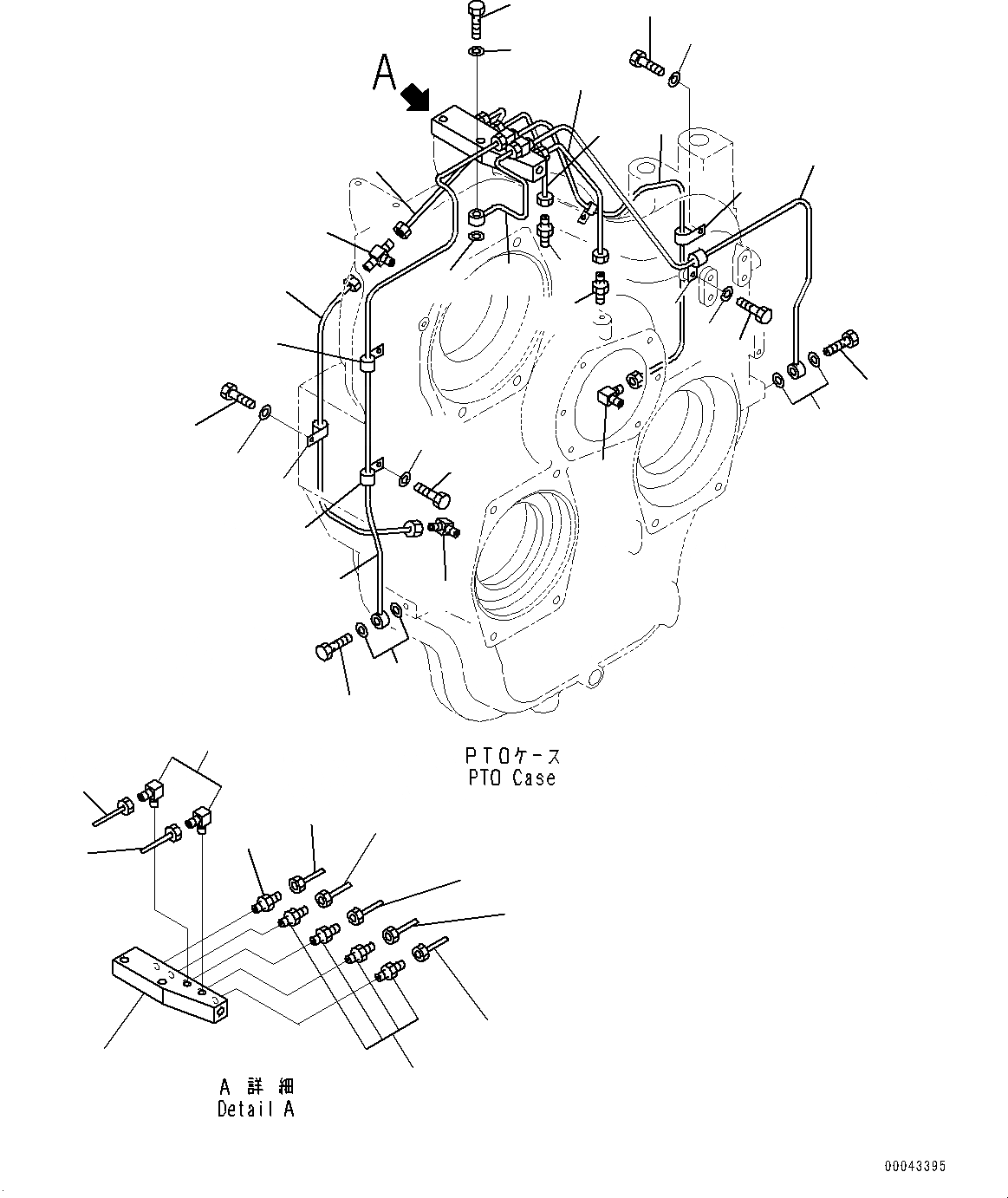 A

PTOケース
PTO Case

A 詳 細
Detail A

00043395