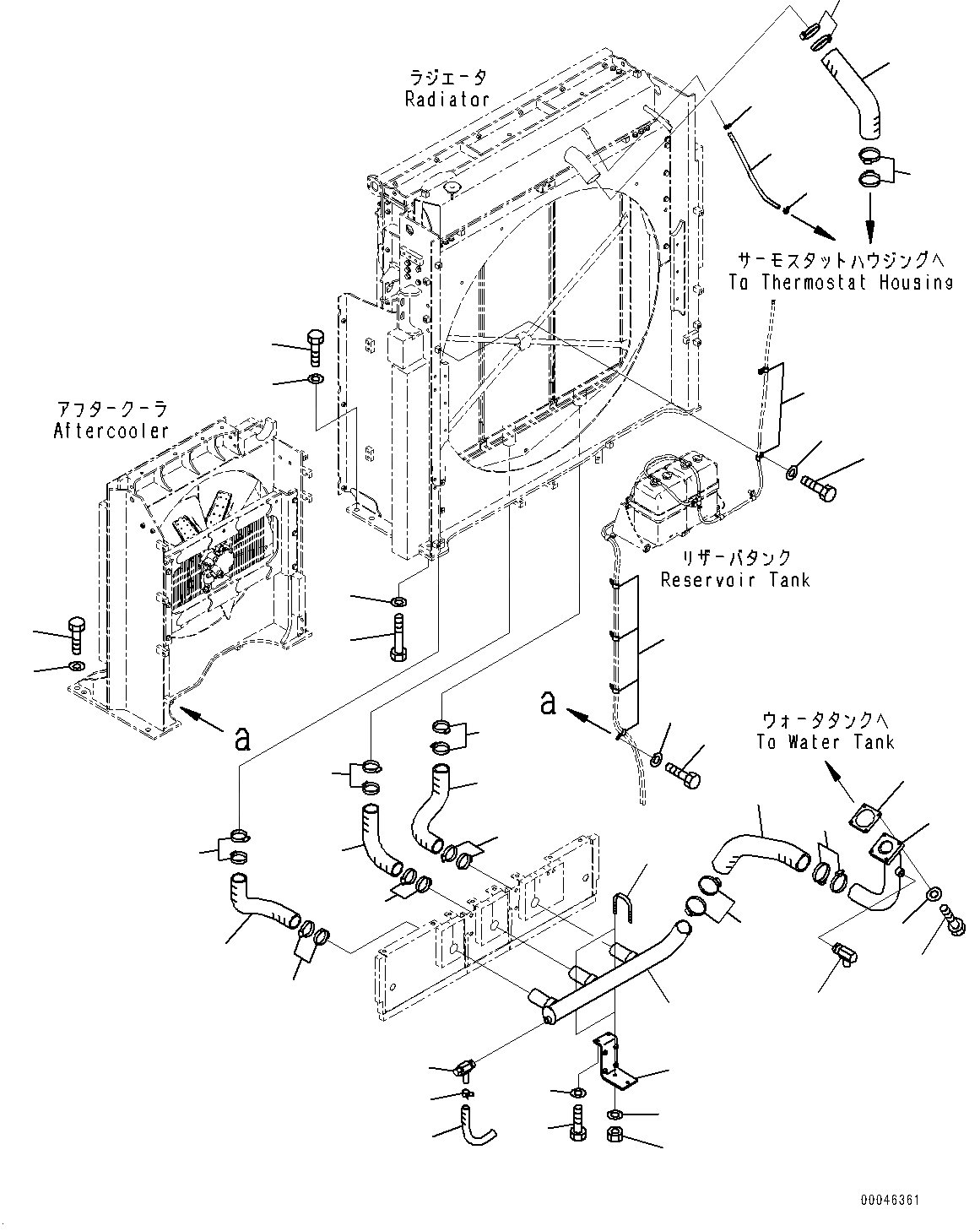 ラジエータ
Radiator

サーモスタットハウジングへ
To Thermostat Housing

アフタークーラ
Aftercooler

リザーバタンク
Reservoir Tank

a

a

ウォータタンクへ
To Water Tank

00046361