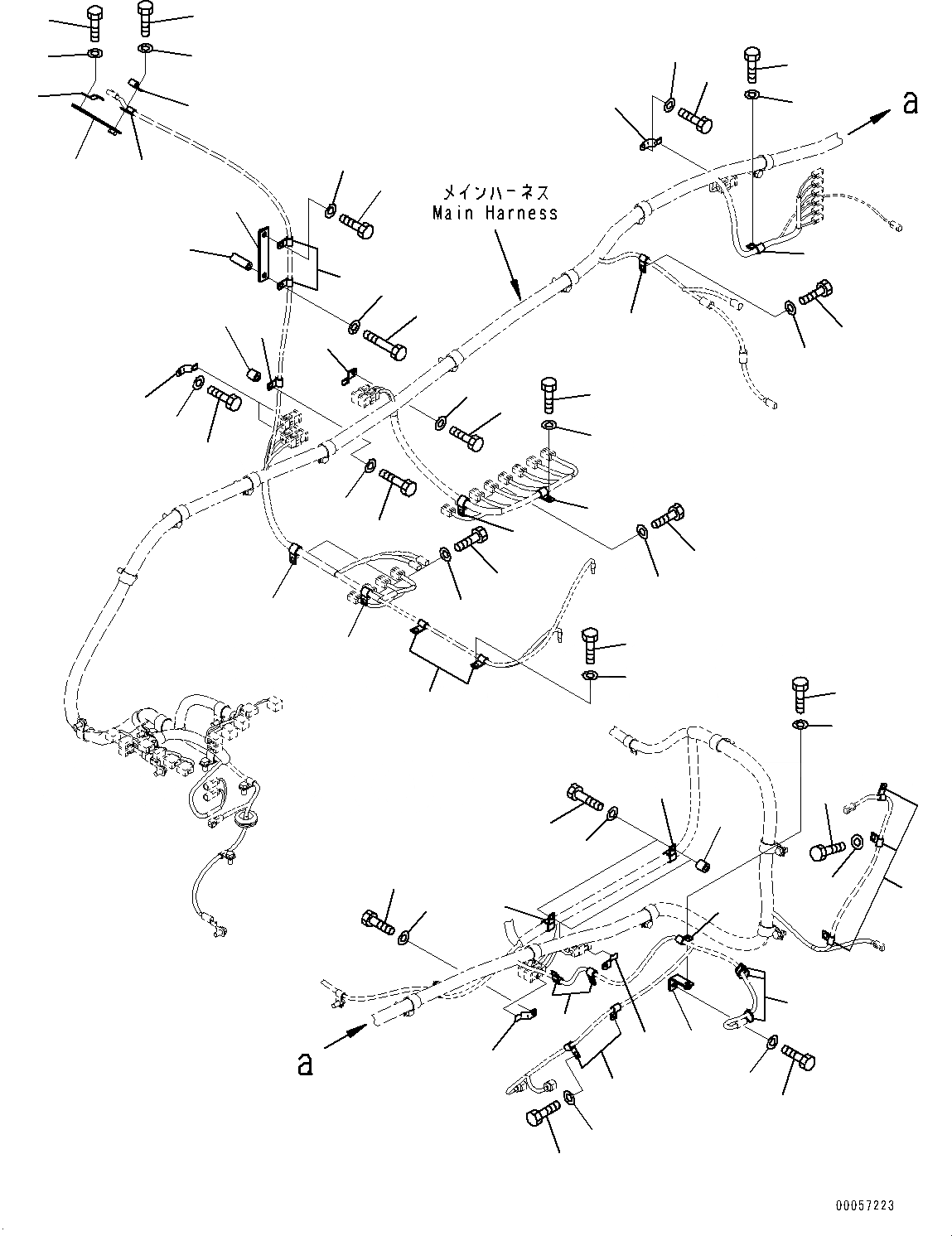 a

メインハーネス
Main Harness

a

00057223