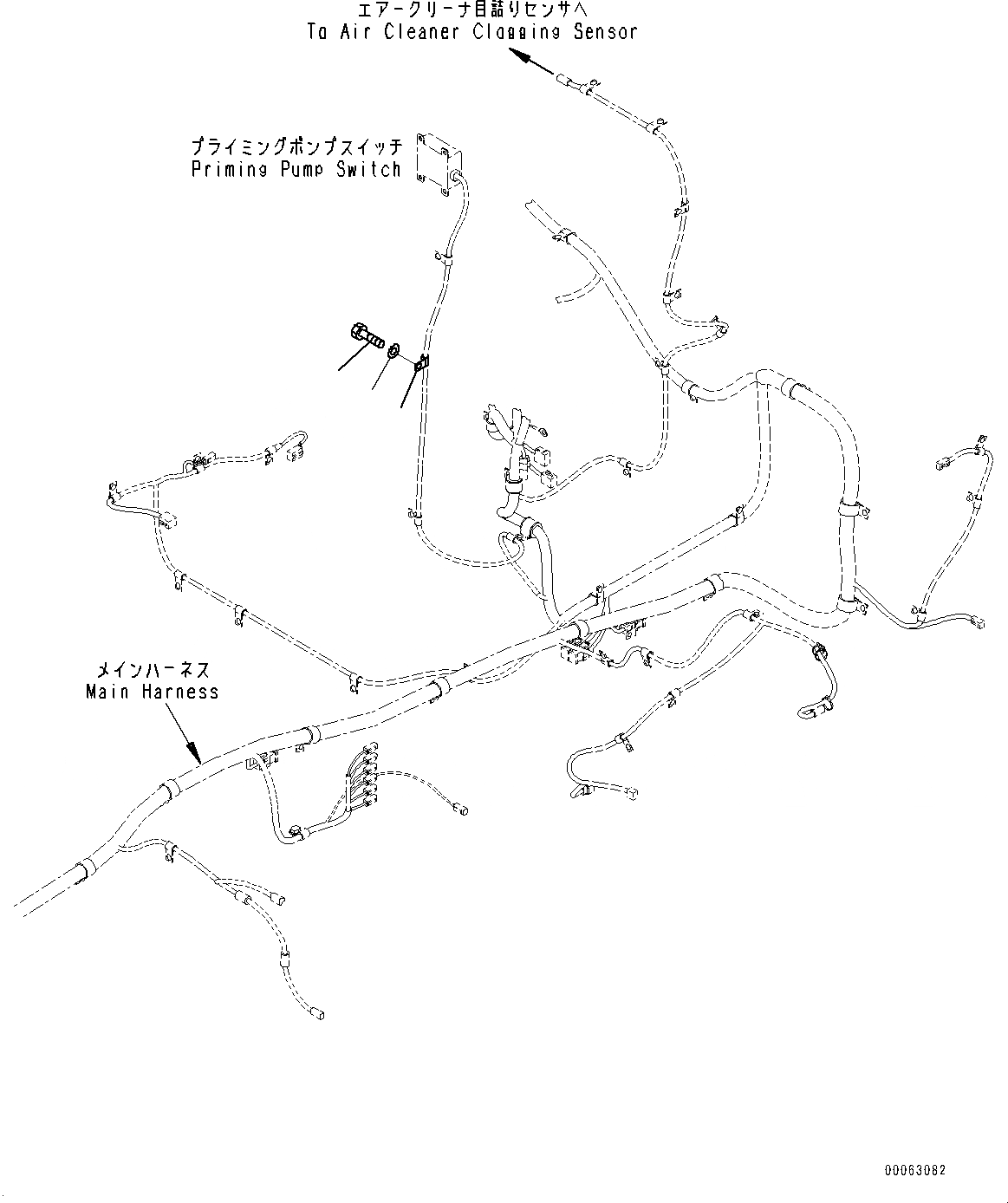 エアークリーナ目詰りセンサへ
To Air Cleaner Clogging Sensor

プライミングポンプスイッチ
Priming Pump Switch

メインハーネス
Main Harness

00063082