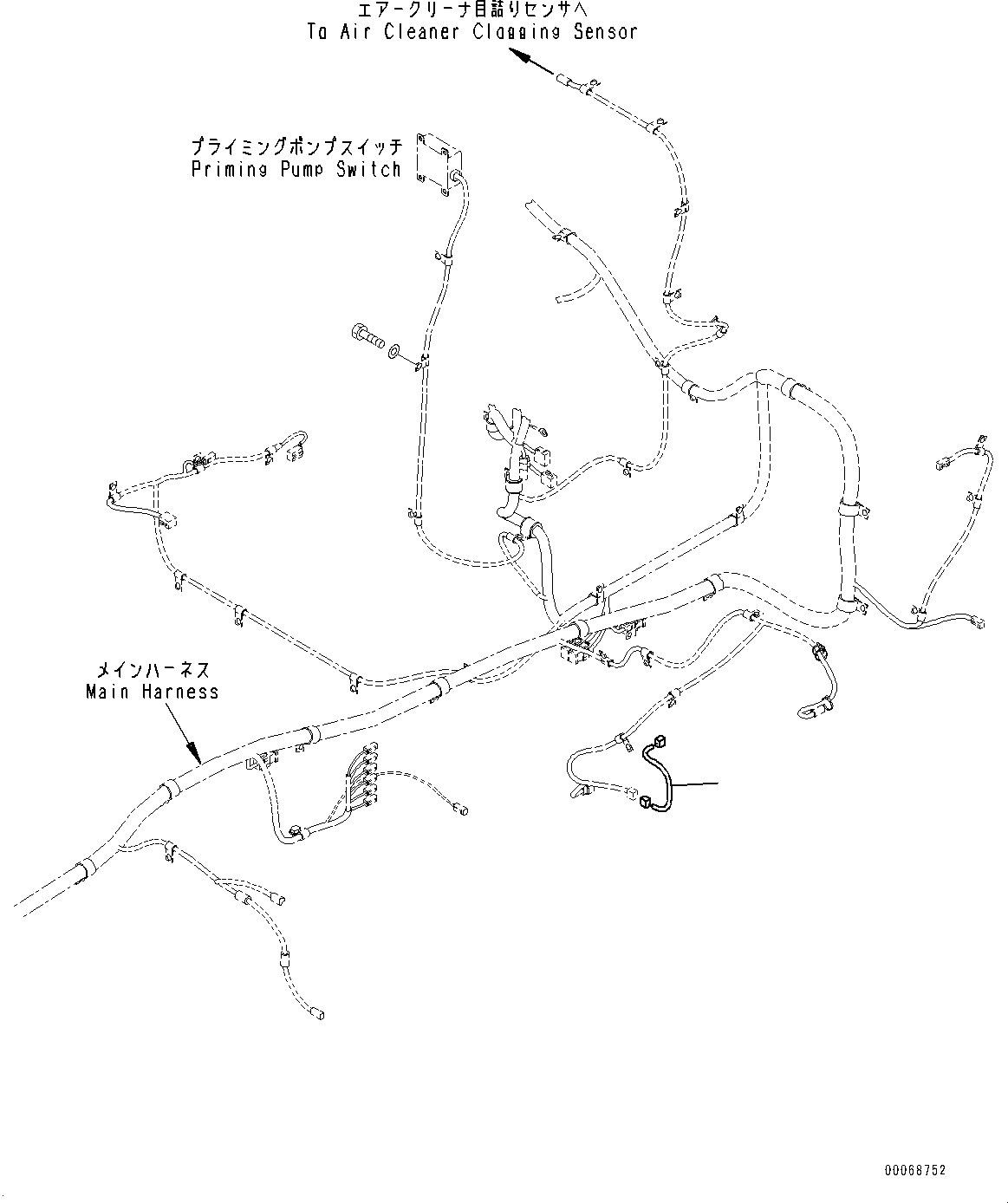 エアークリーナ目詰りセンサへ
To Air Cleaner Clogging Sensor

プライミングポンプスイッチ
Priming Pump Switch

メインハーネス
Main Harness

00068752