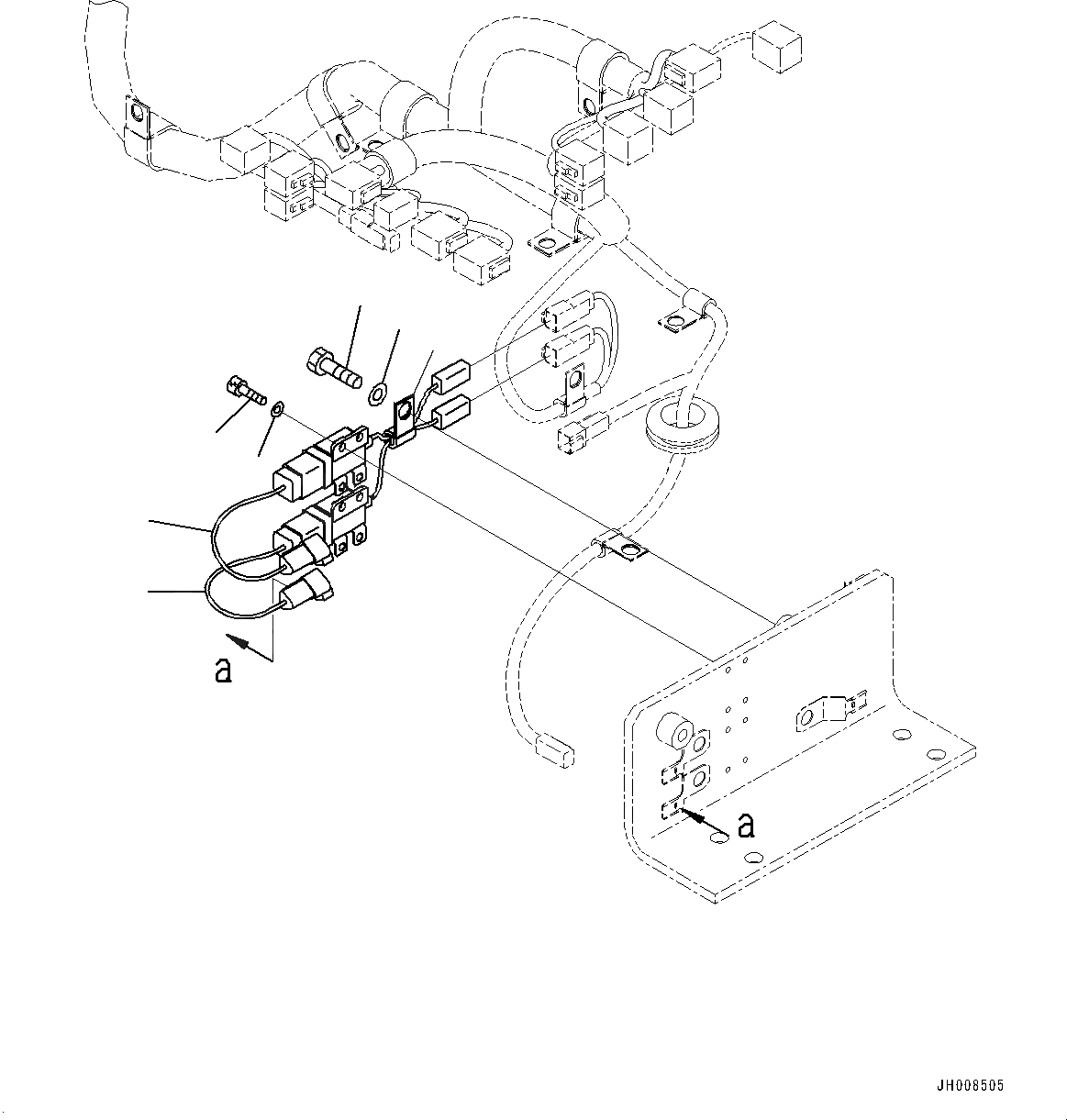 a

a

JH008505