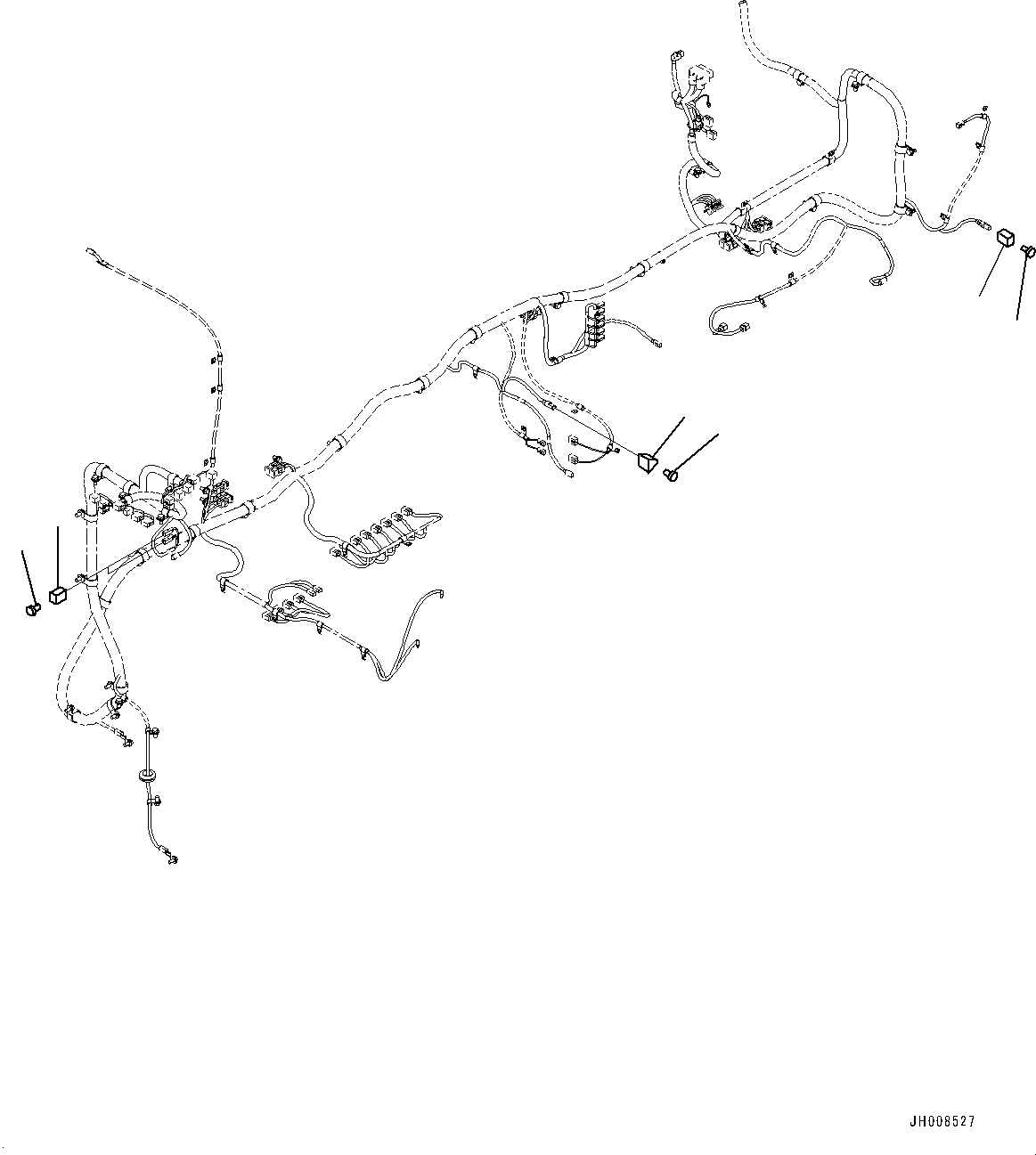 JH008527