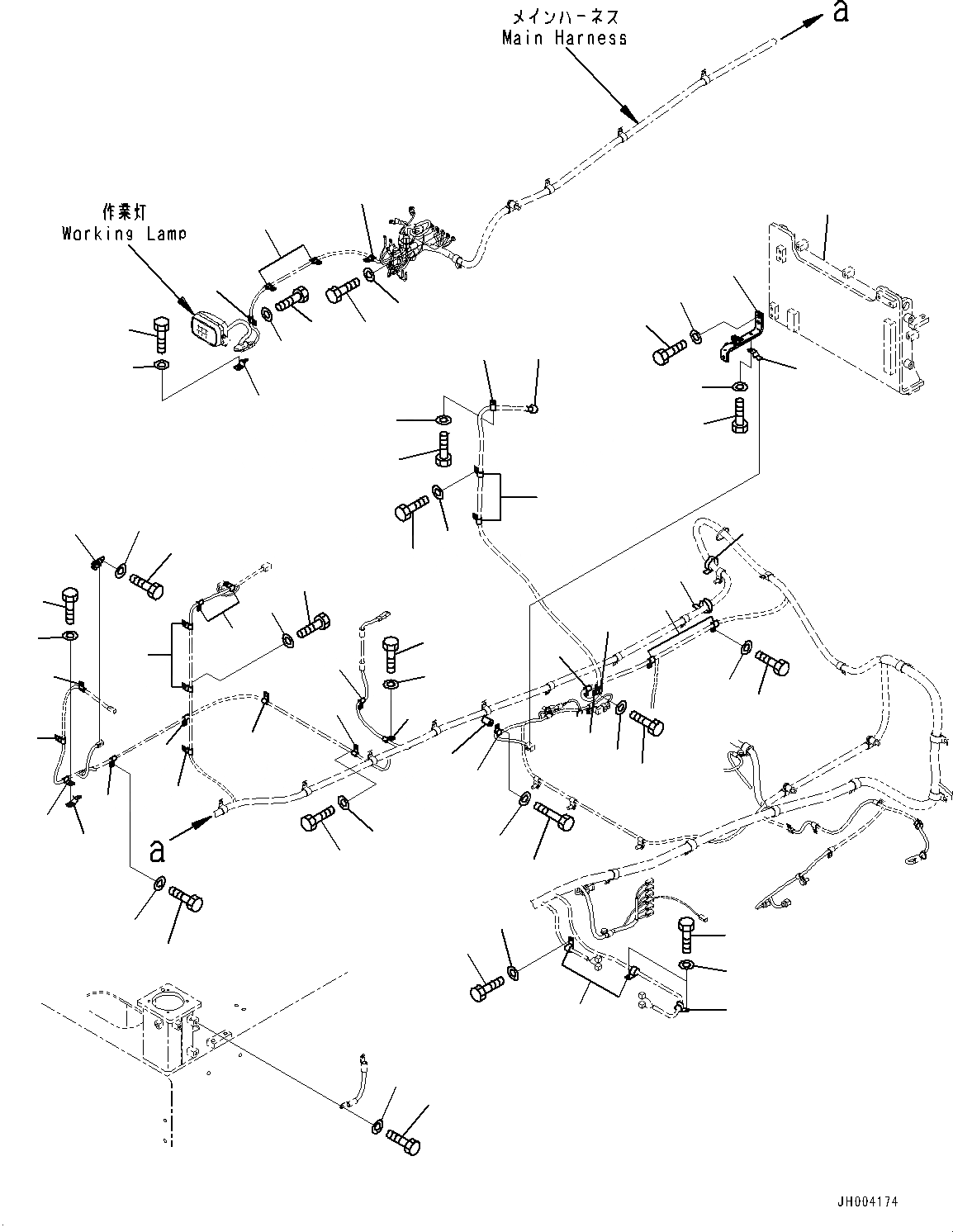 メインハーネス
Main Harness

a

作業灯
Working Lamp

a

JH004174