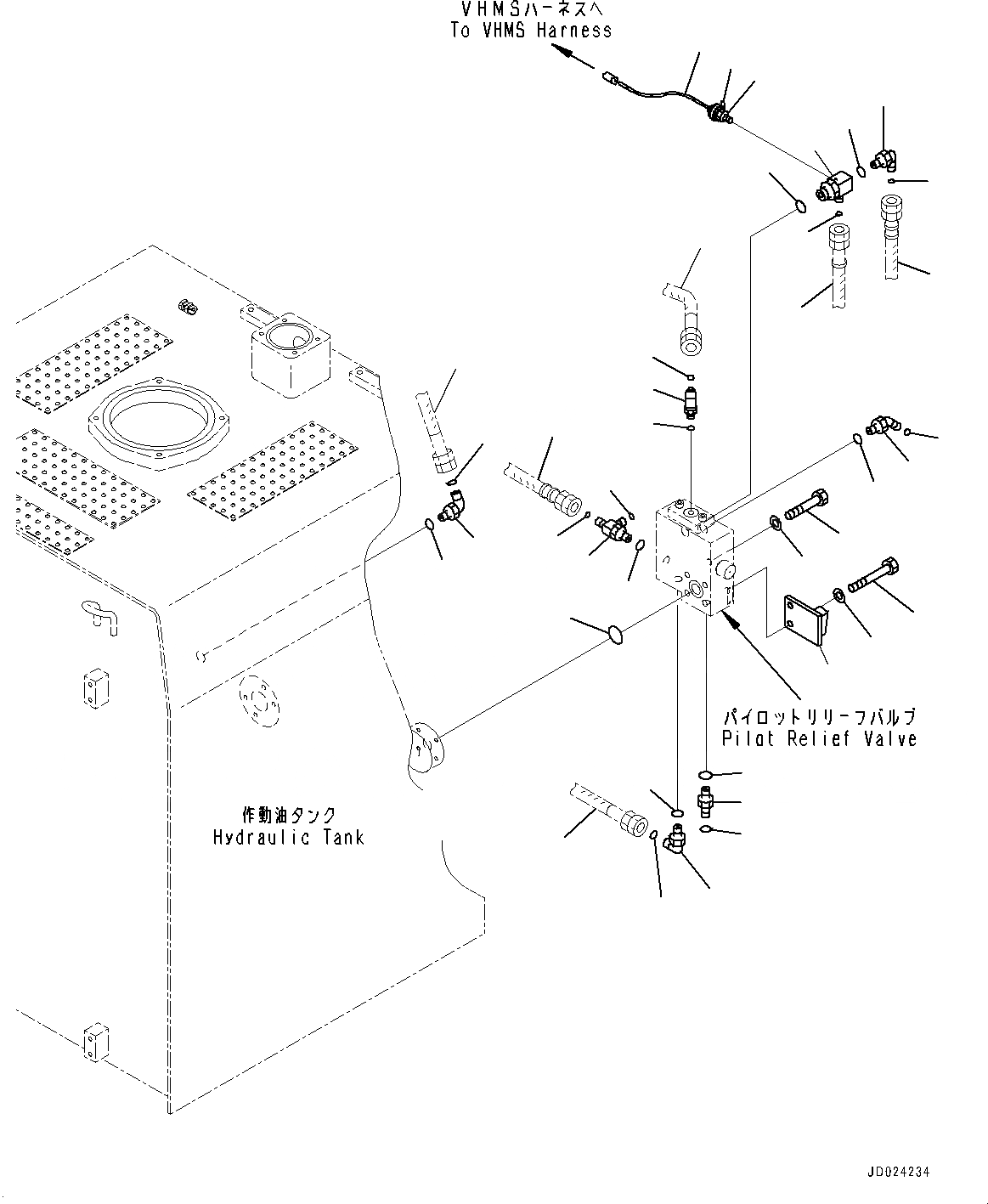 VHMSハーネスへ
To VHMS Harness

パイロットリリーフバルブ
Pilot Relief Valve

作動油タンク
Hydraulic Tank

JD024234