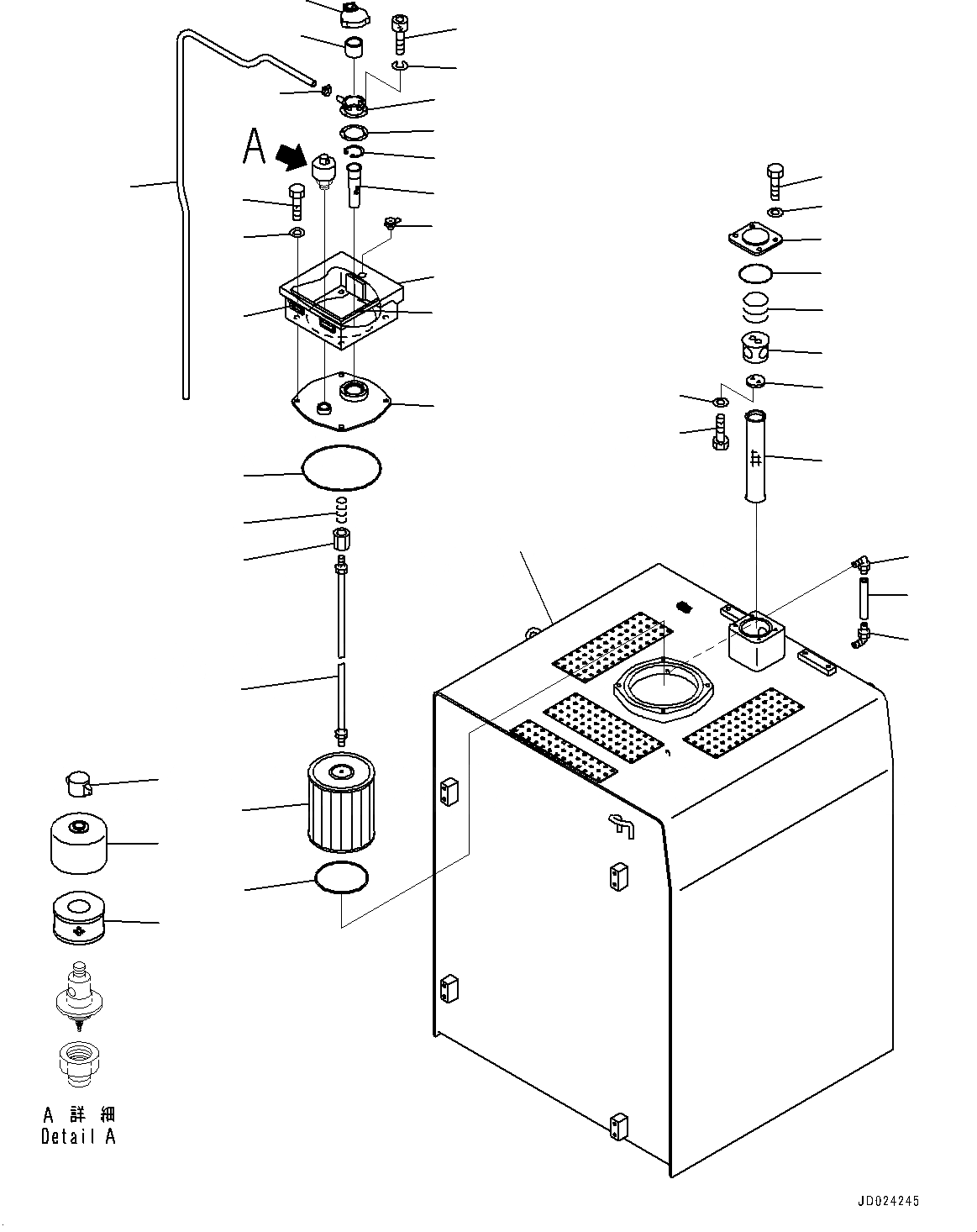 A

A 詳細
Detail A

JD024245