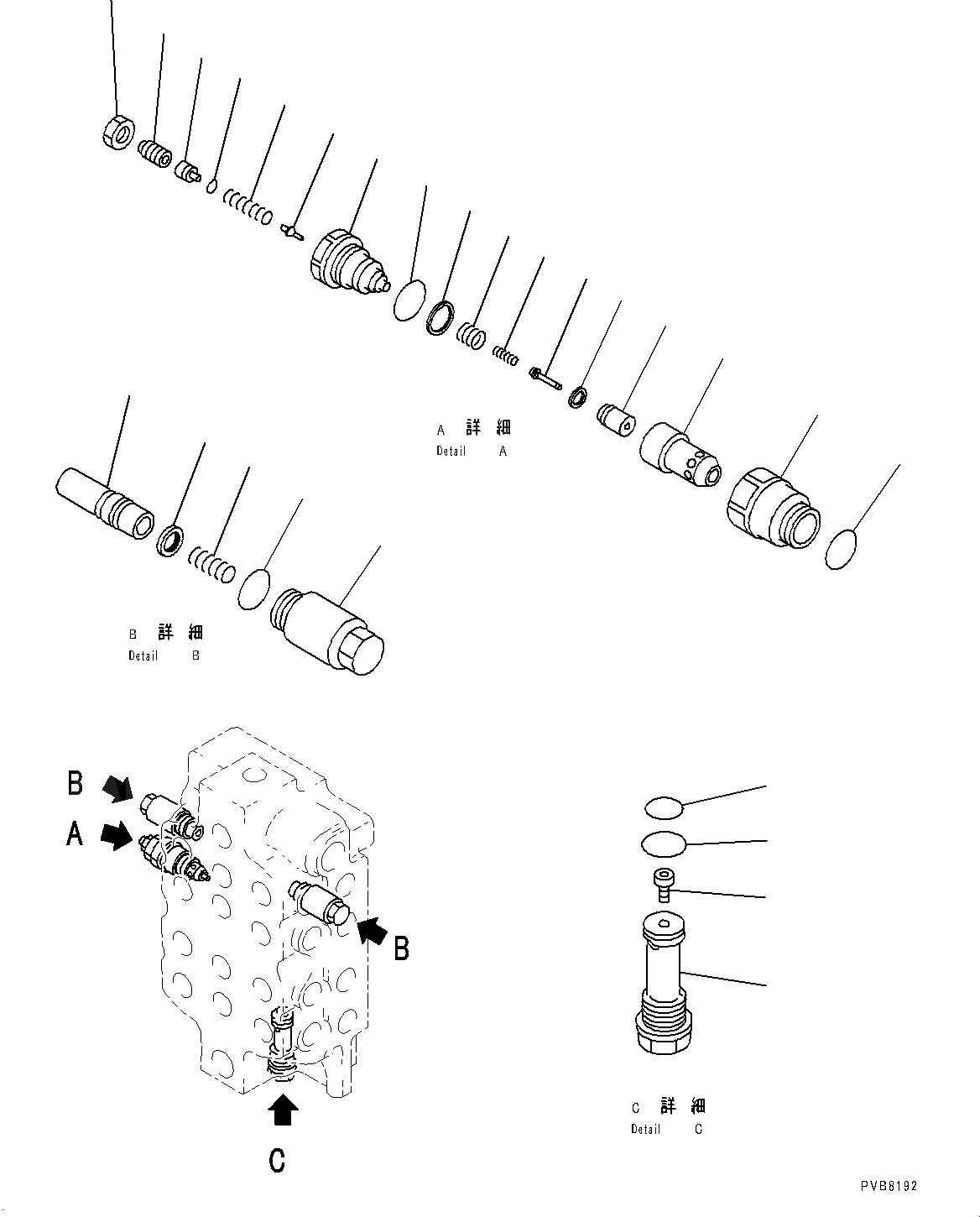 A 詳 細
Detail A

B 詳 細
Detail B

B

A

B

C

C 詳 細
Detail C

PVB8192