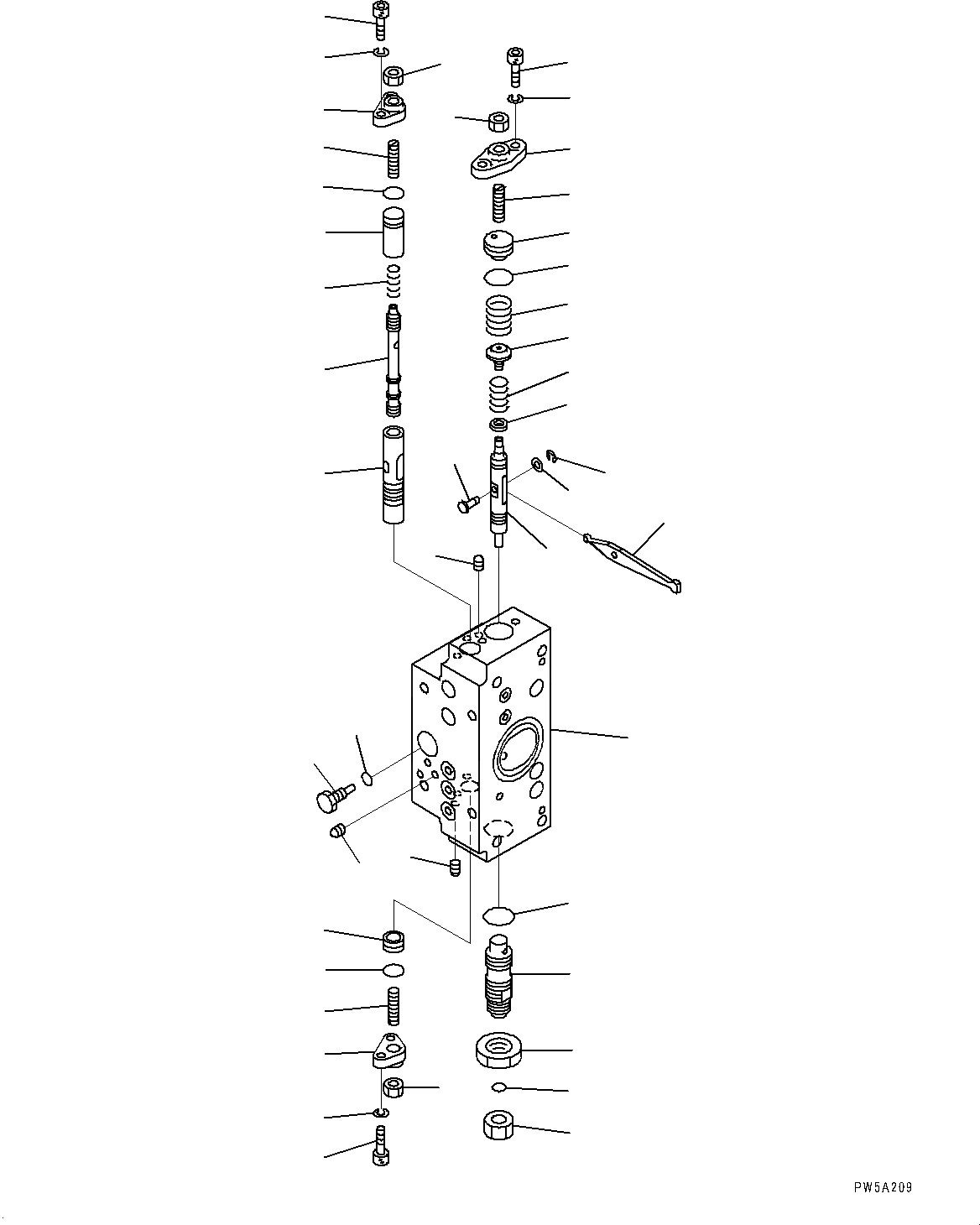 PW5A209