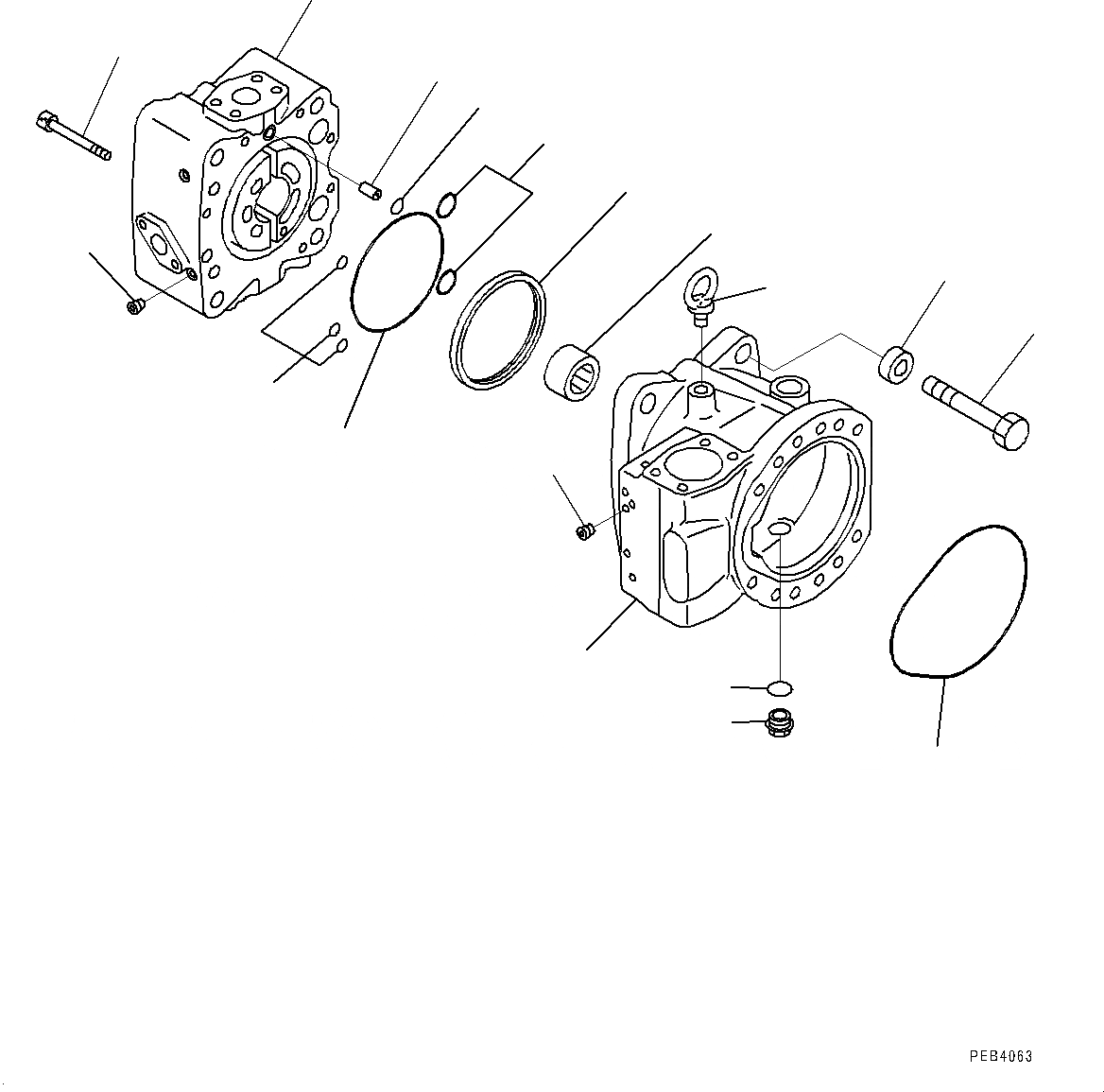 PEB4063