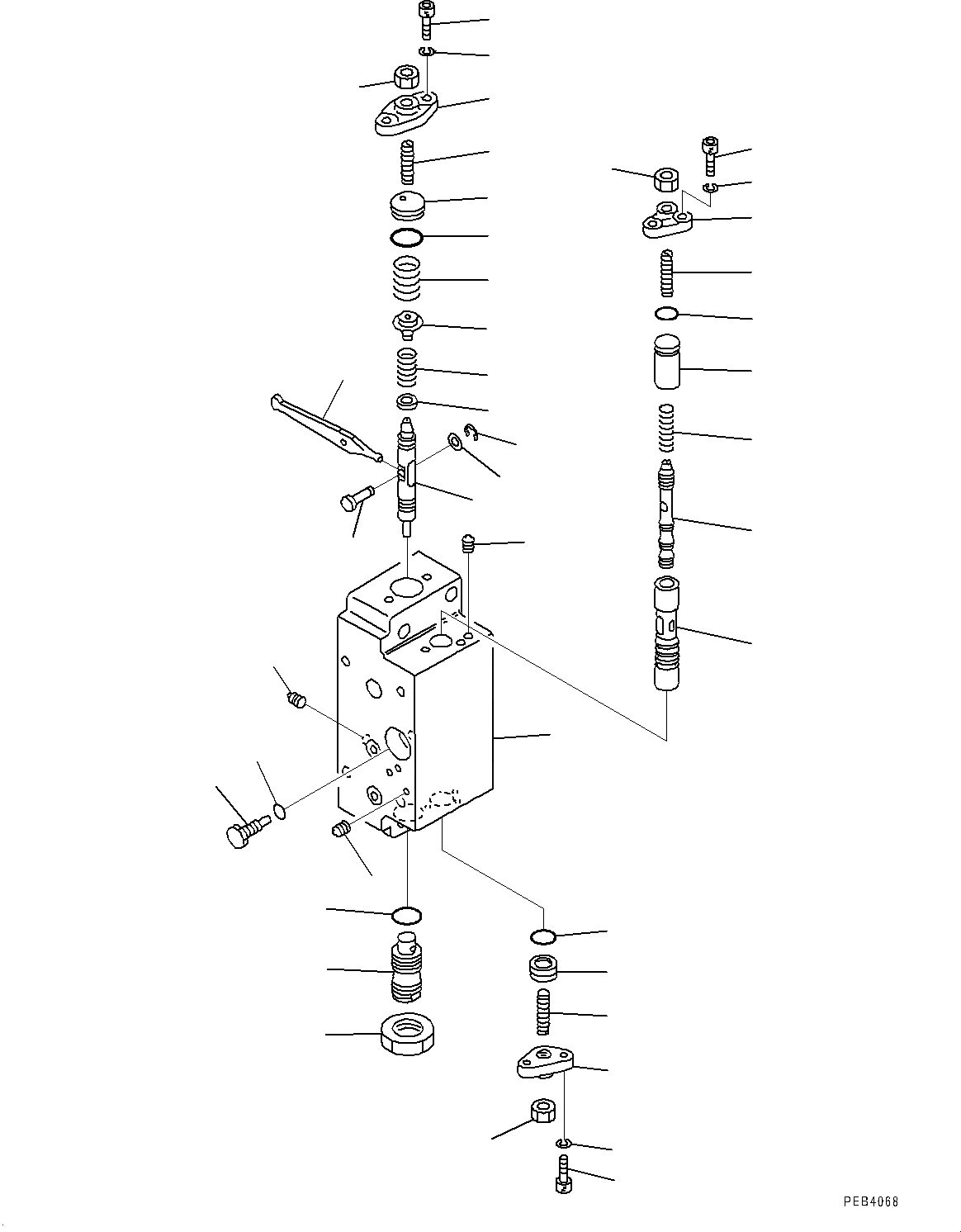 PEB4068