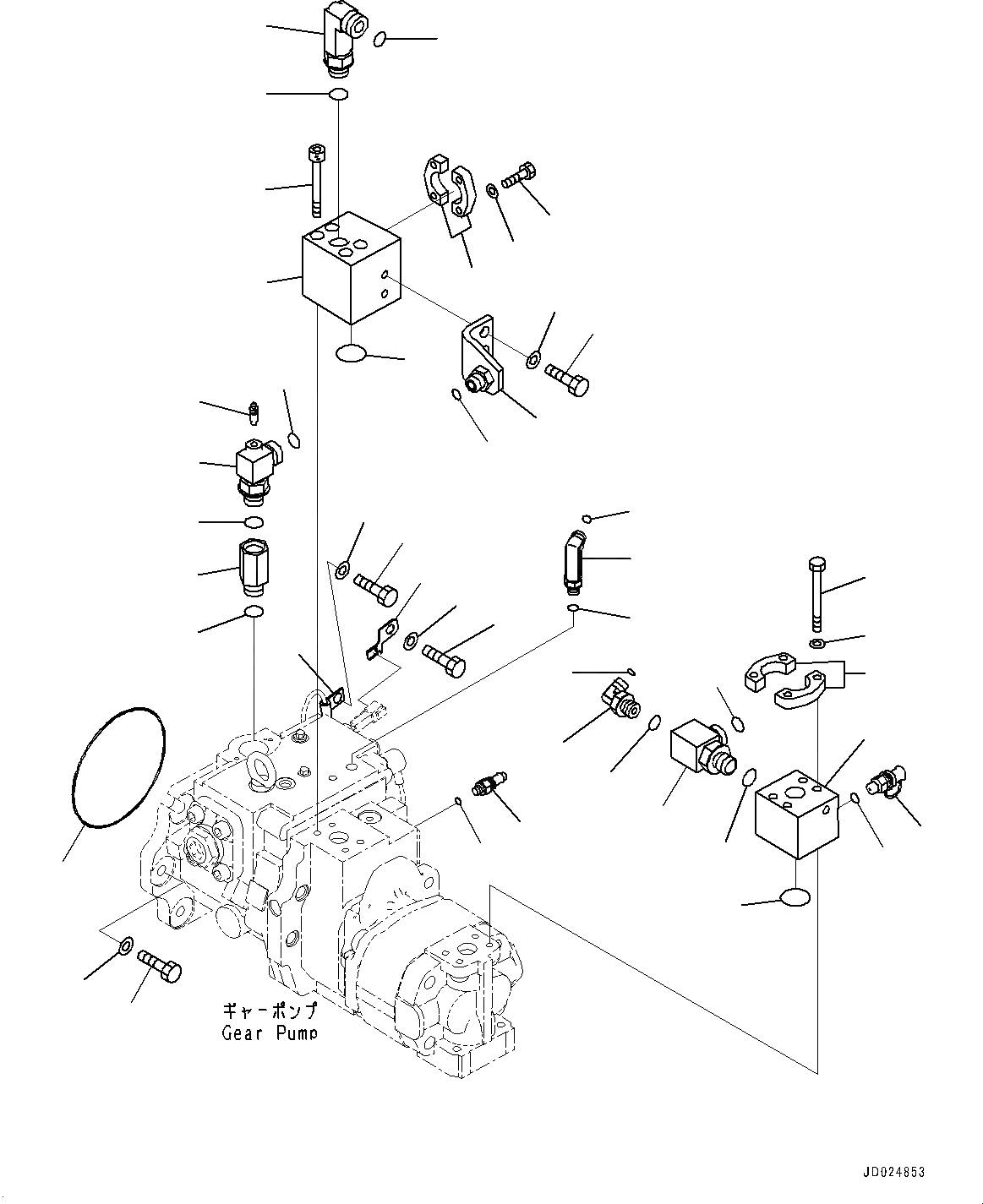 ギャーポンプ
Gear Pump

JD024853