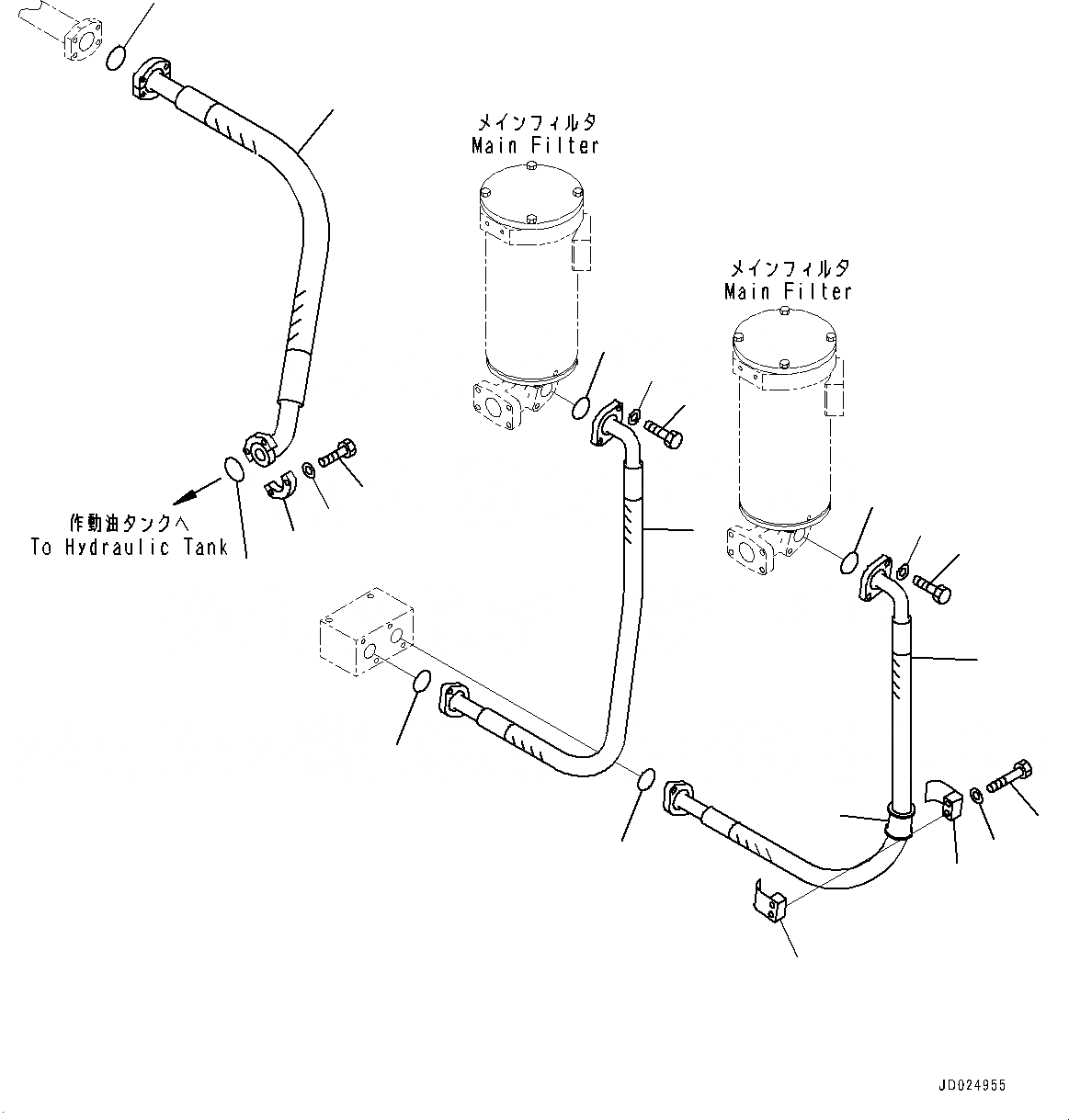 メインフィルタ
Main Filter

メインフィルタ
Main Filter

作動油タンクへ
To Hydraulic Tank

JD024955