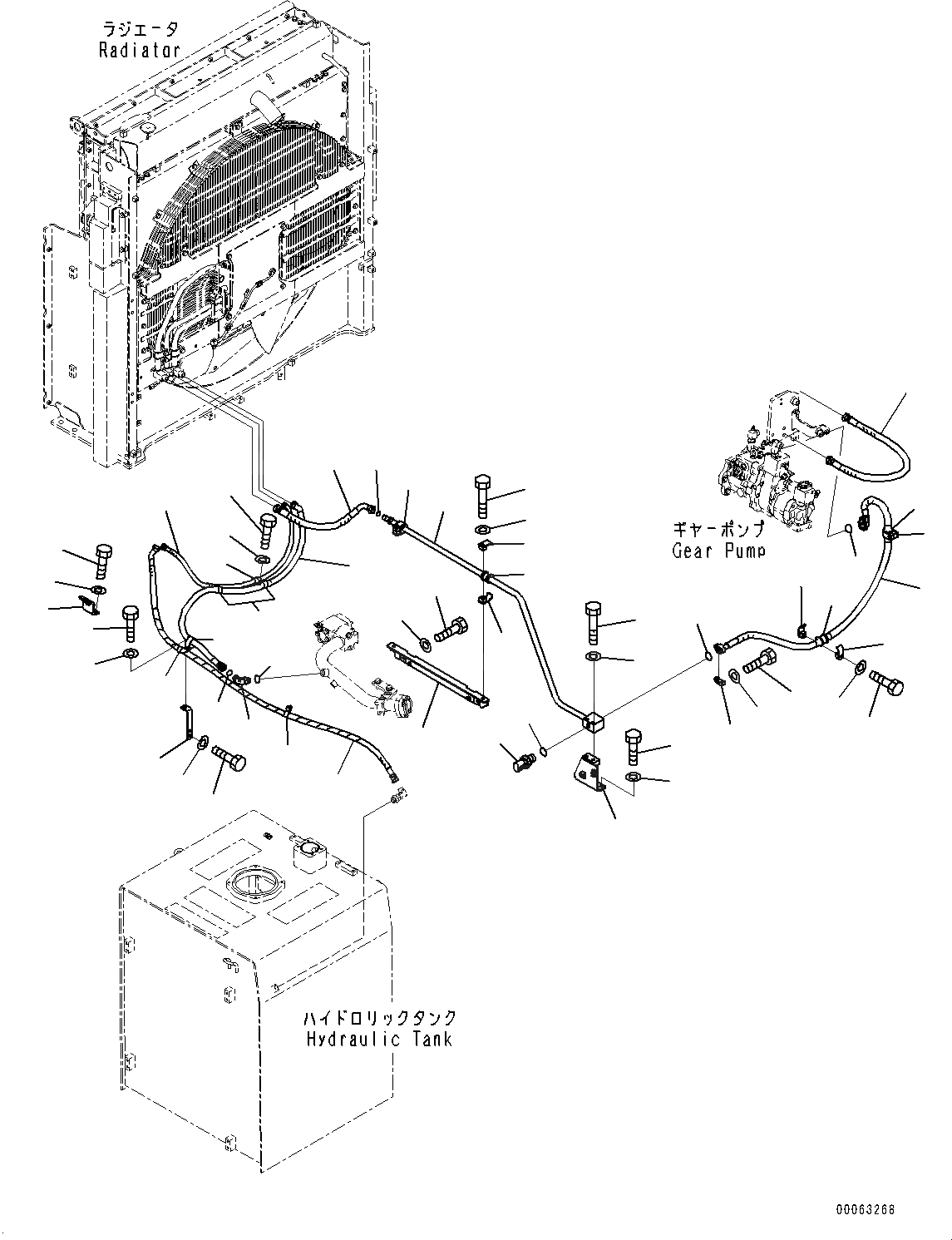 ラジエータ
Radiator

ギャーポンプ
Gear Pump

ハイドロリックタンク
Hydraulic Tank

00063268