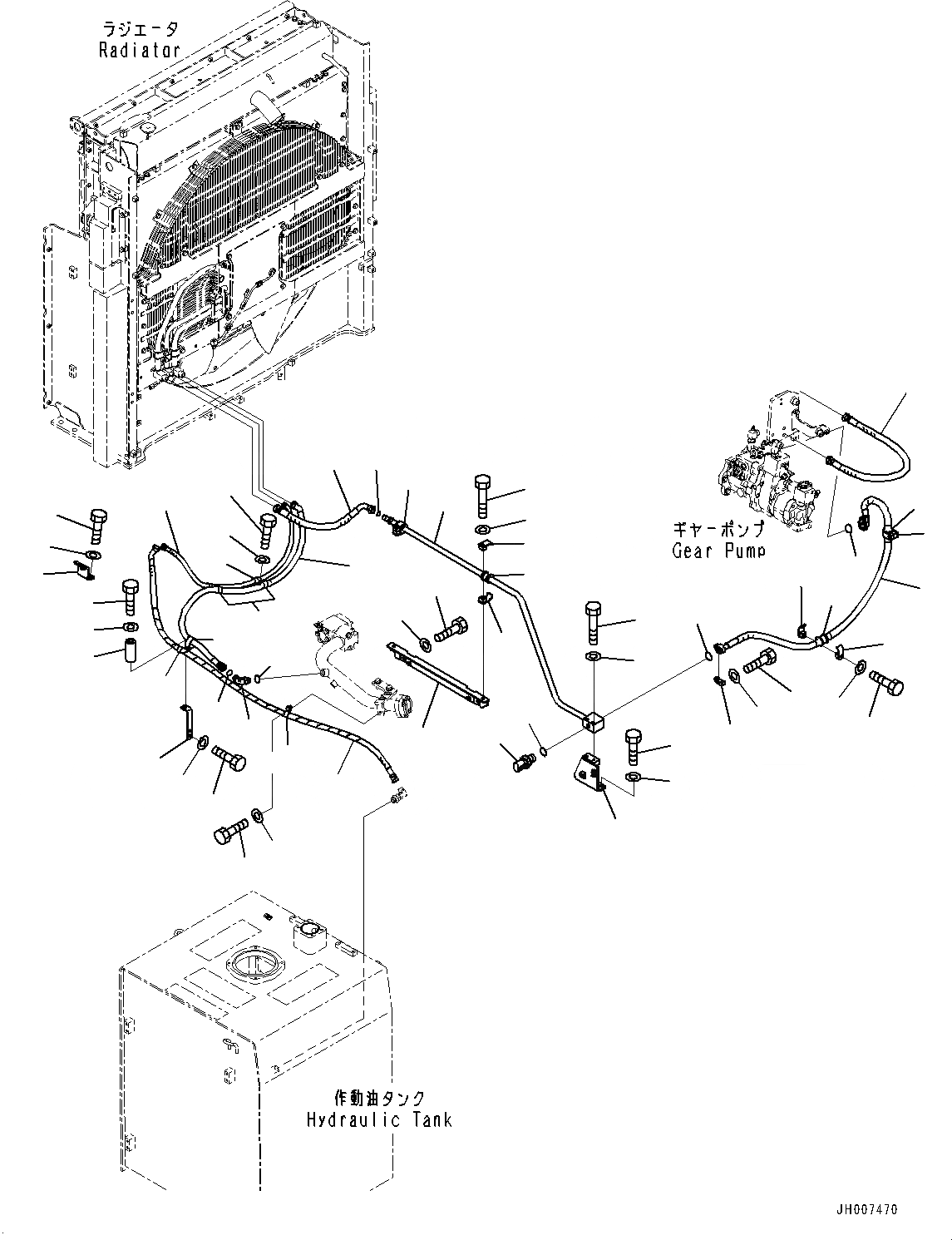 ラジエータ
Radiator

ギヤーポンプ
Gear Pump

作動油タンク
Hydraulic Tank

JH007470